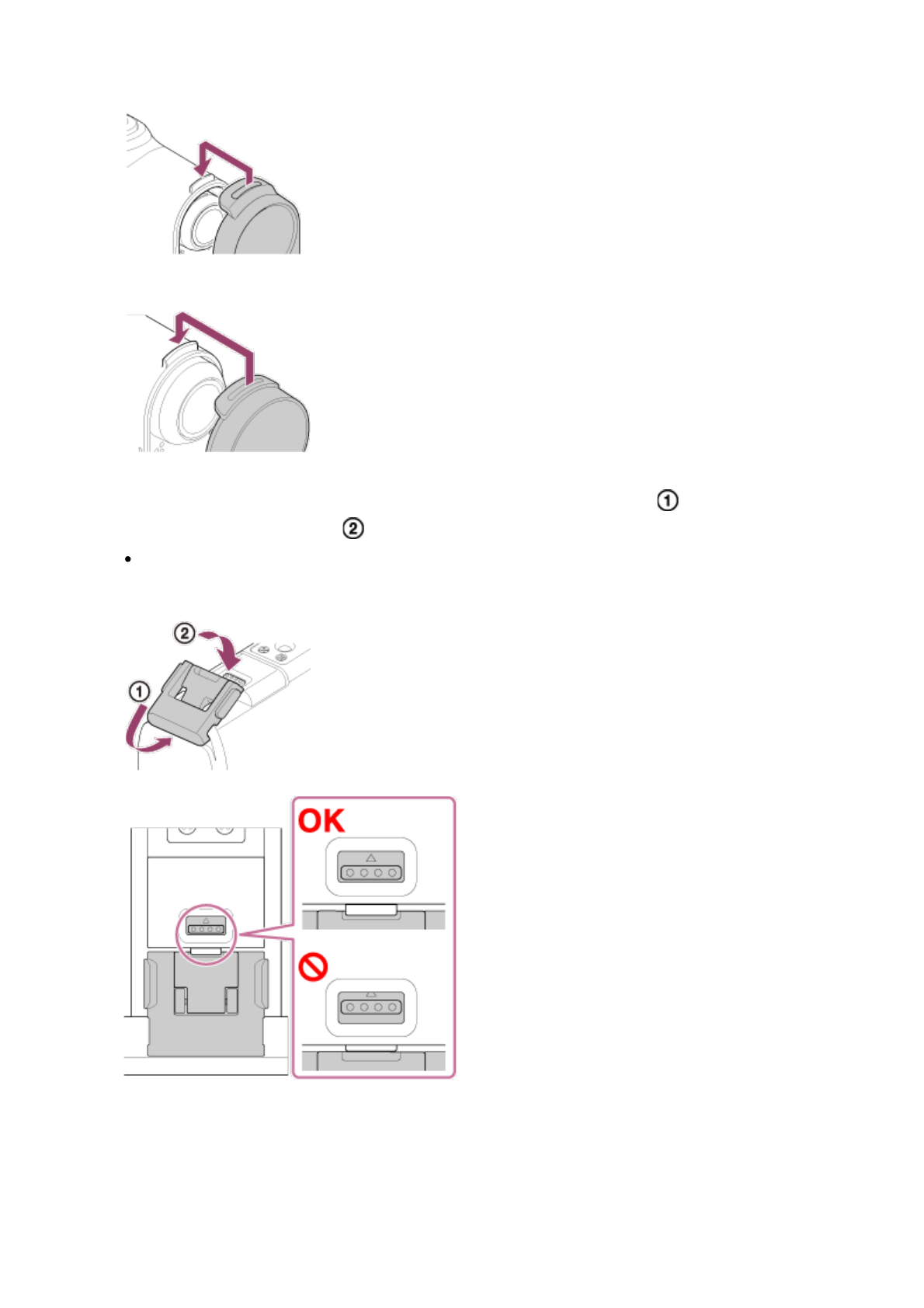 ①

②

②

①

OK