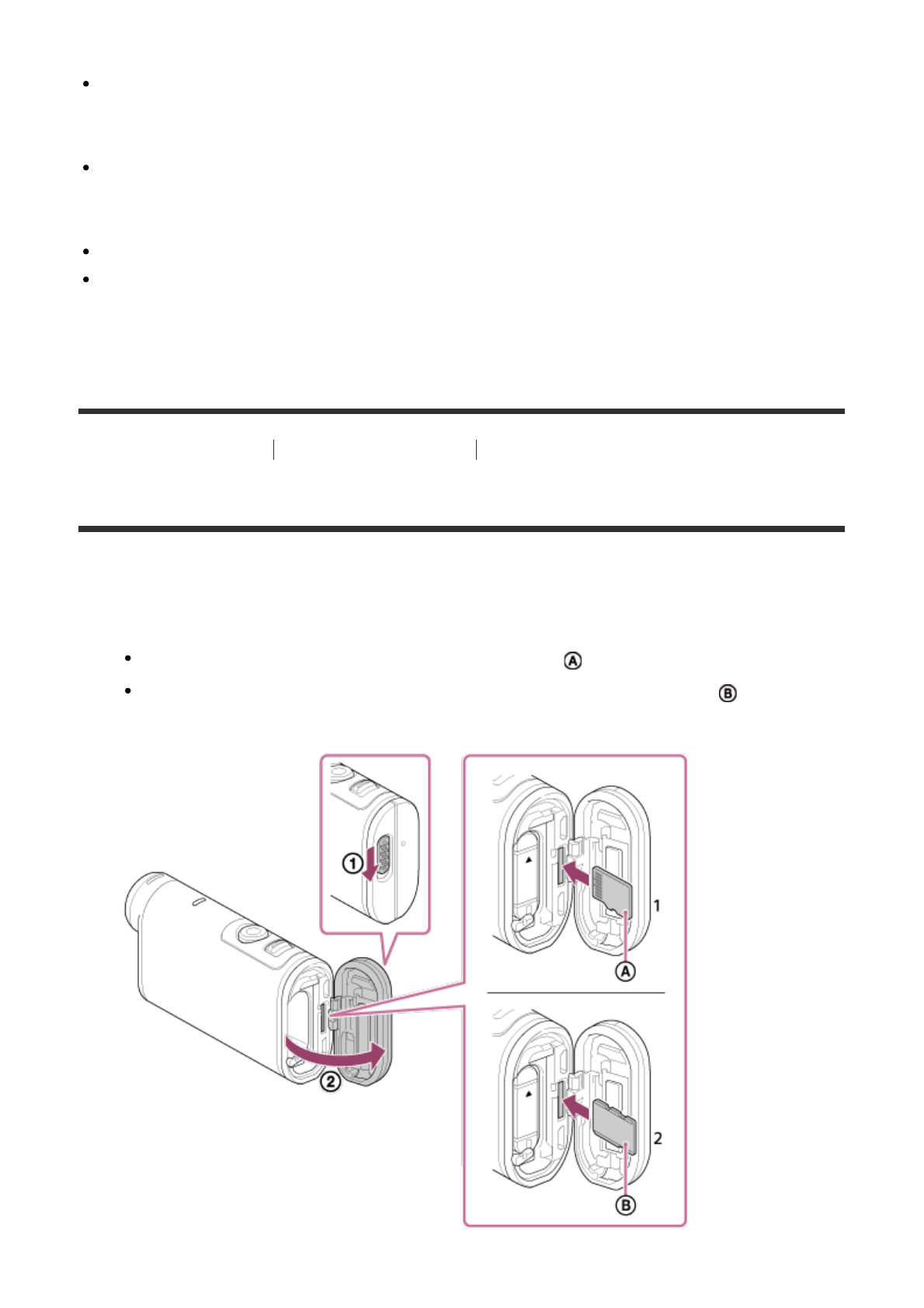 Ⓐ

Ⓑ

①

②

1

Ⓐ

2

Ⓑ