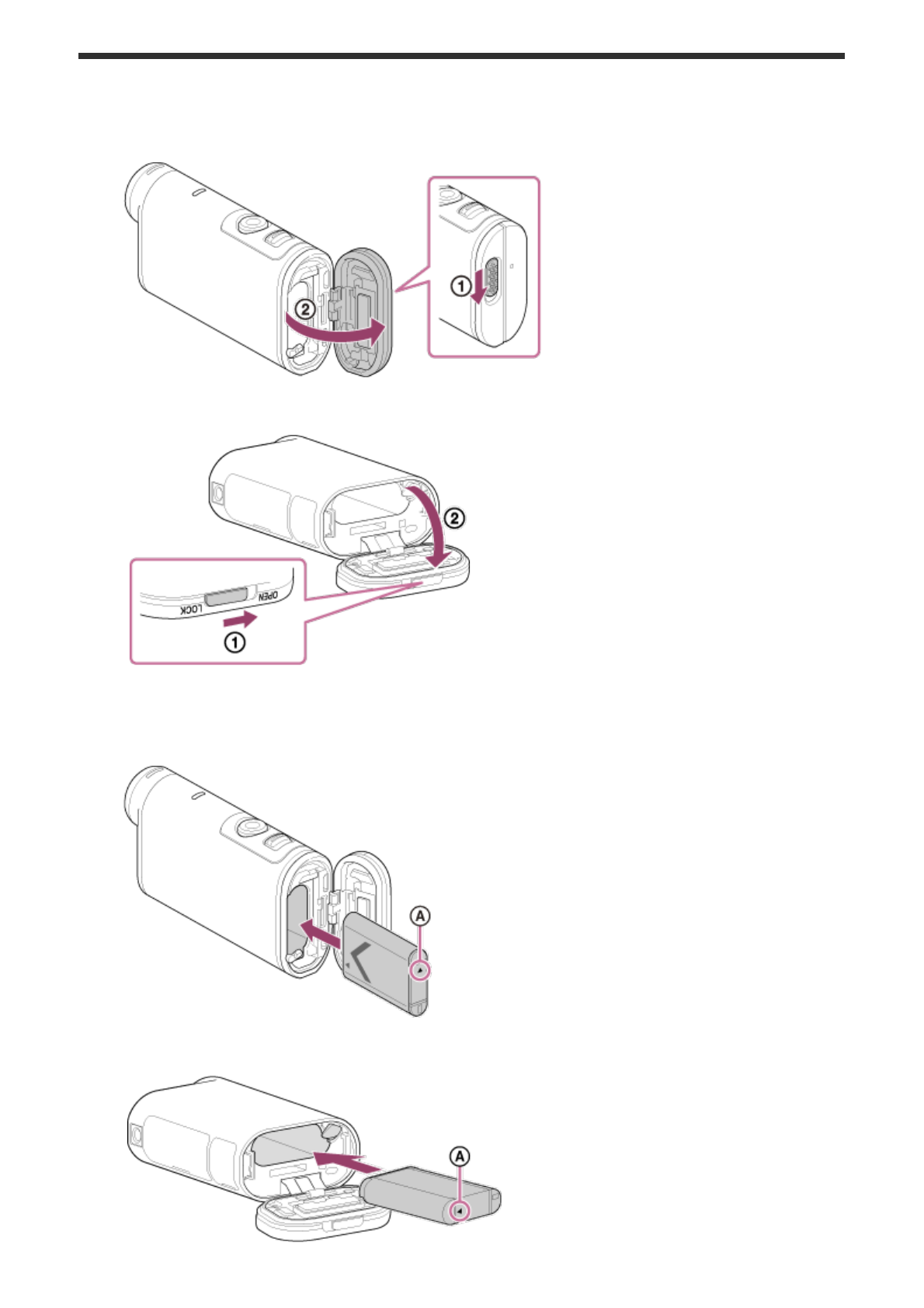 ②
①

②
LOCK
OPEN
①

A

A