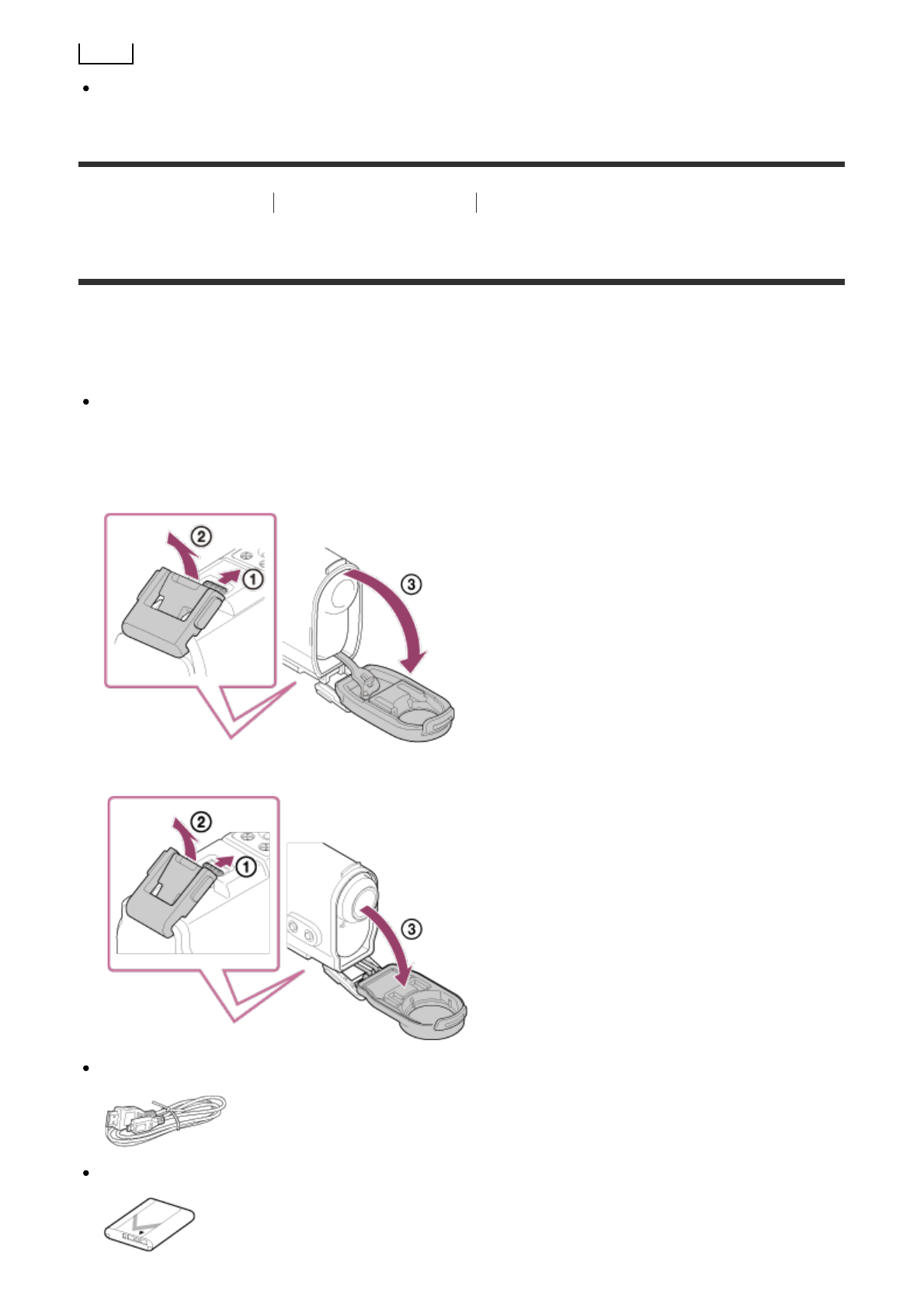 ②
①
③

②
①
③