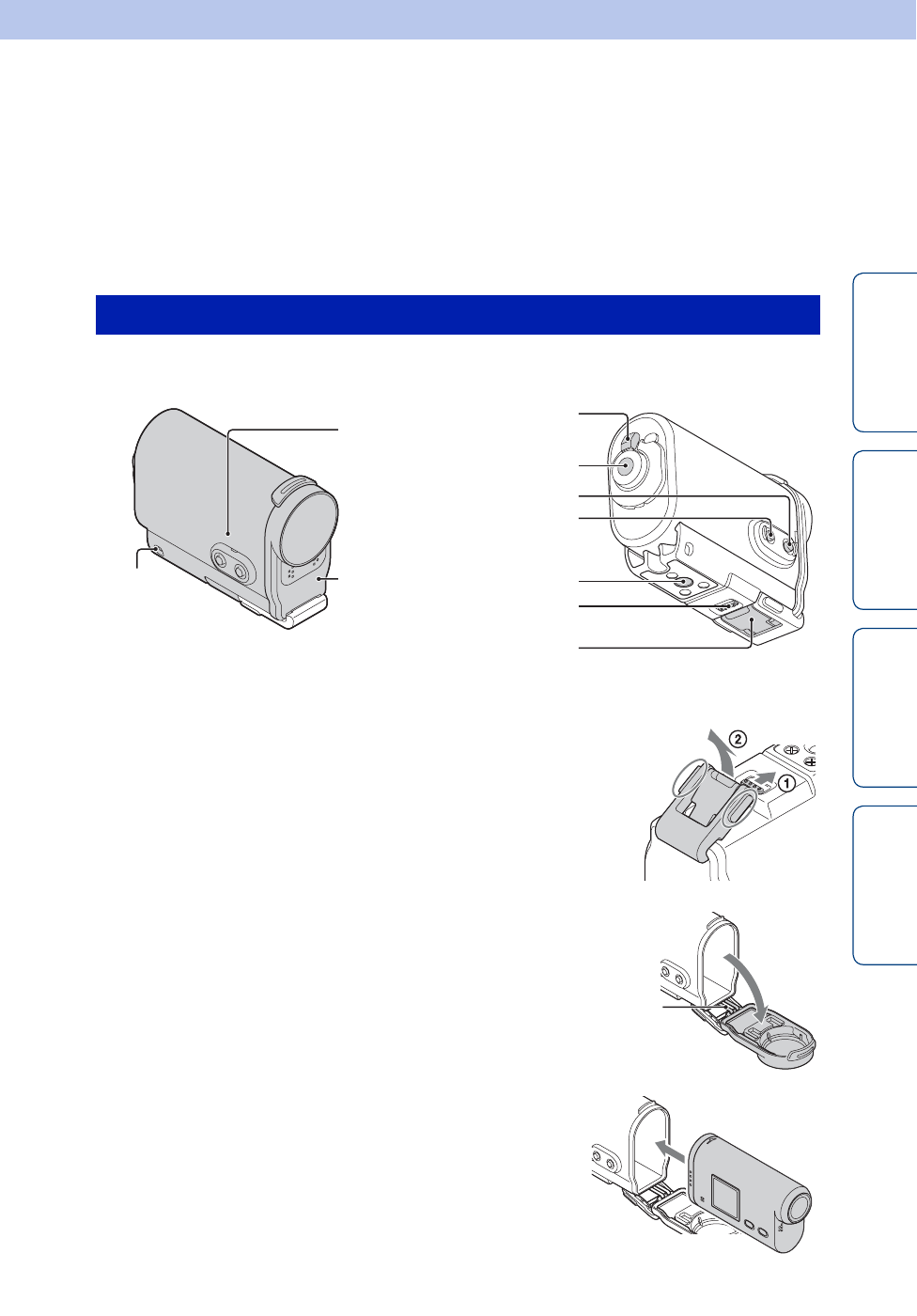 ②
①