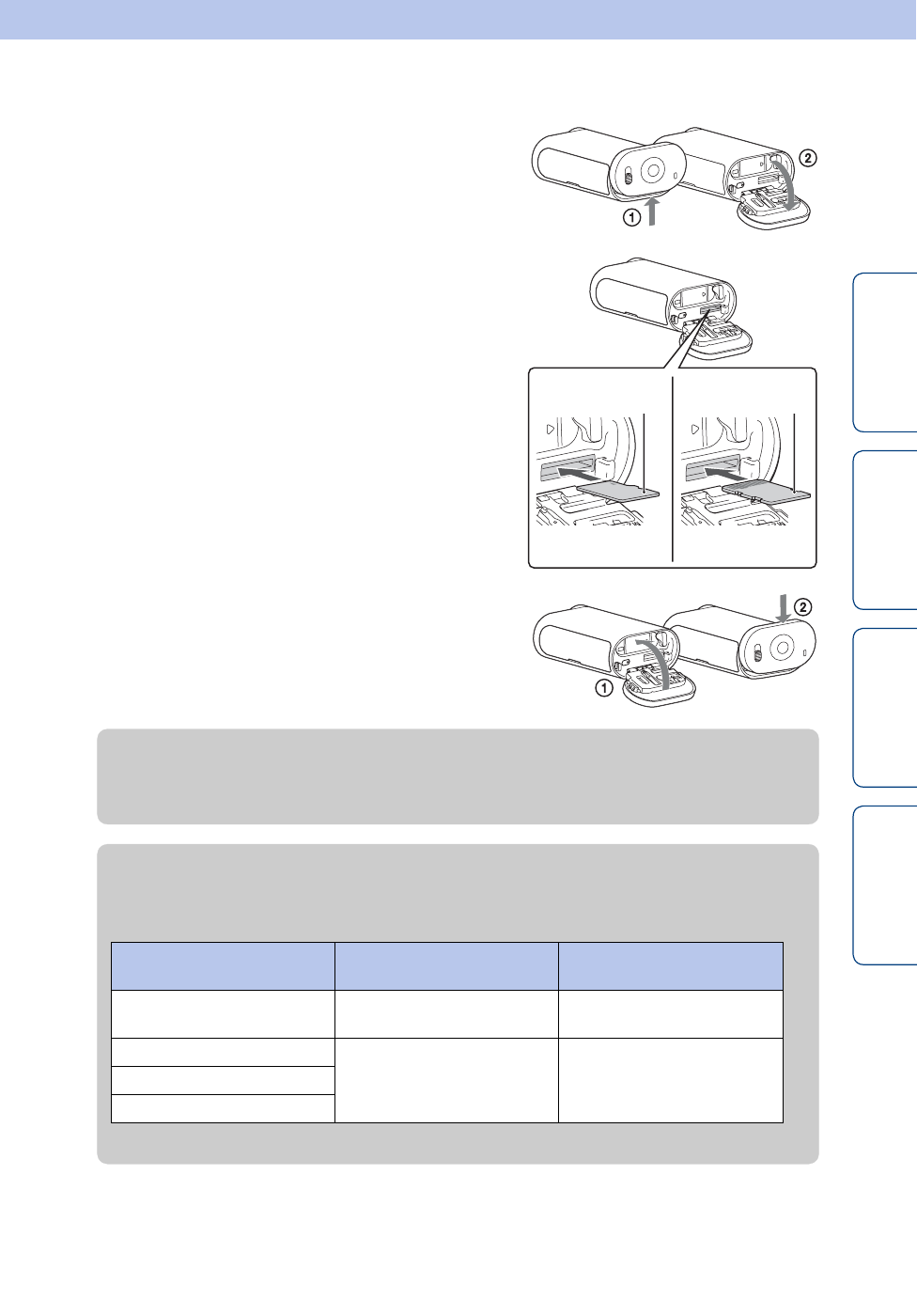 ①
②
①
②