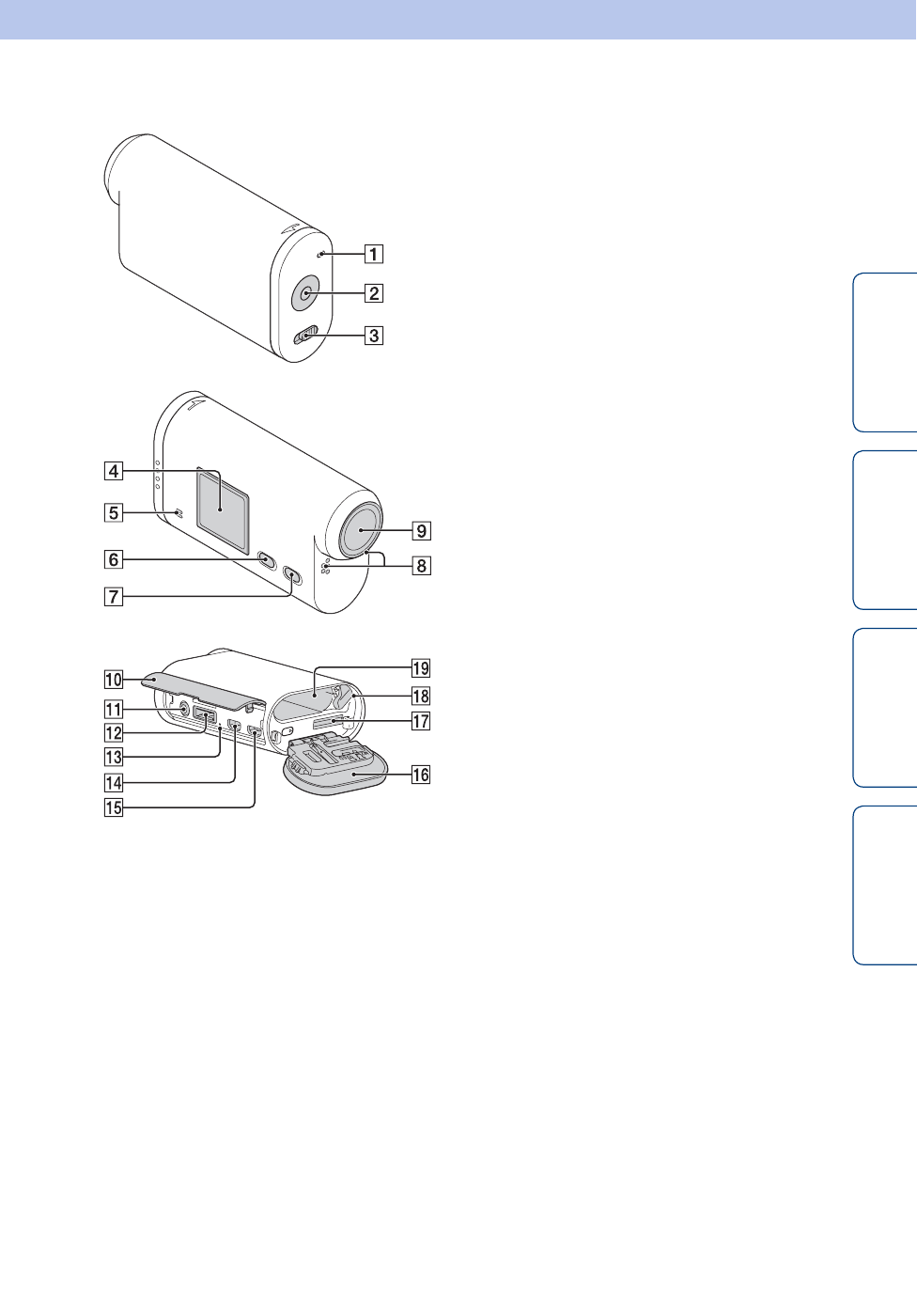 1
2
3
4
5
6
7
9
8
10
11
12
13
14
15
19
18
17
16