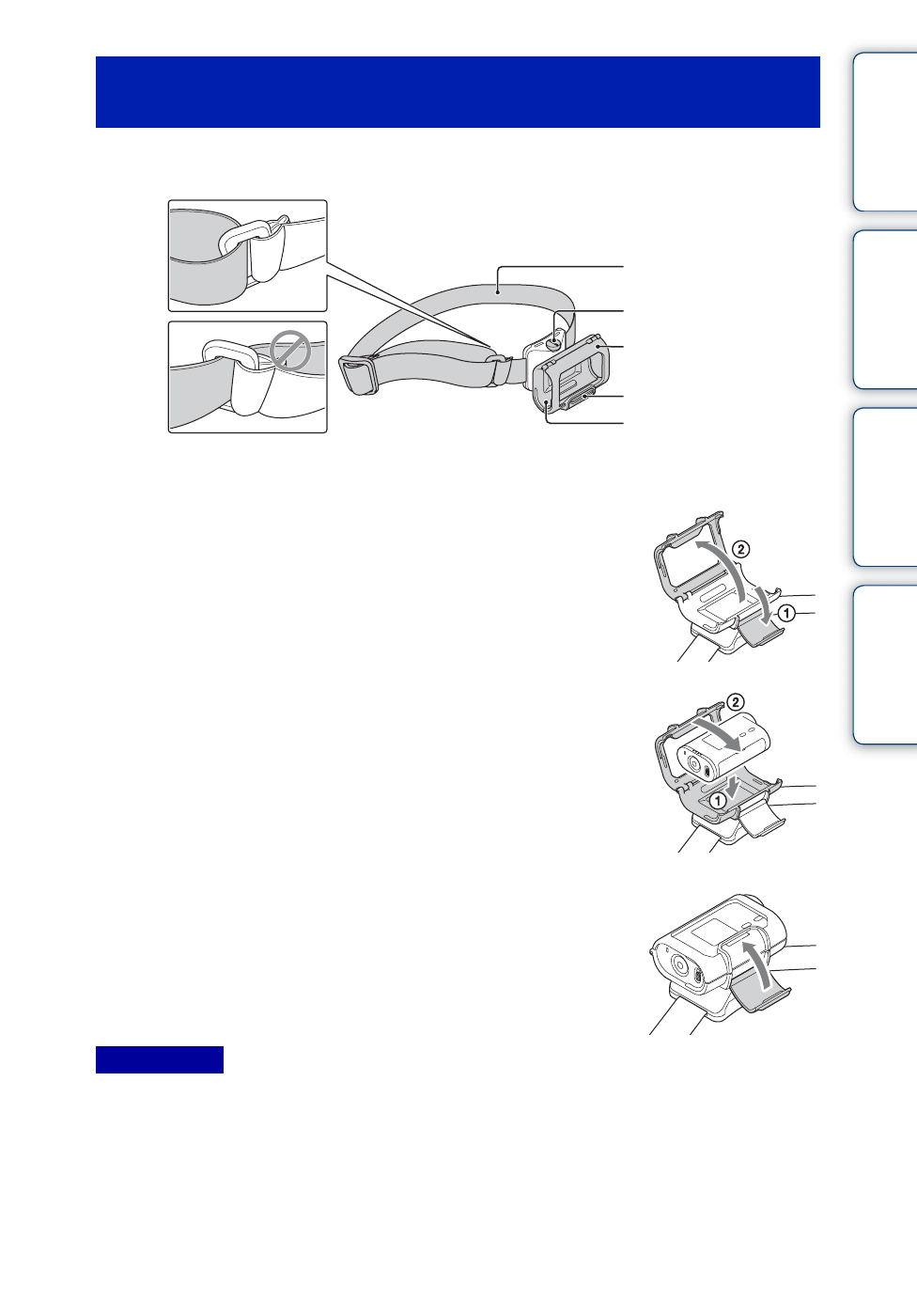 ②
①
②
①