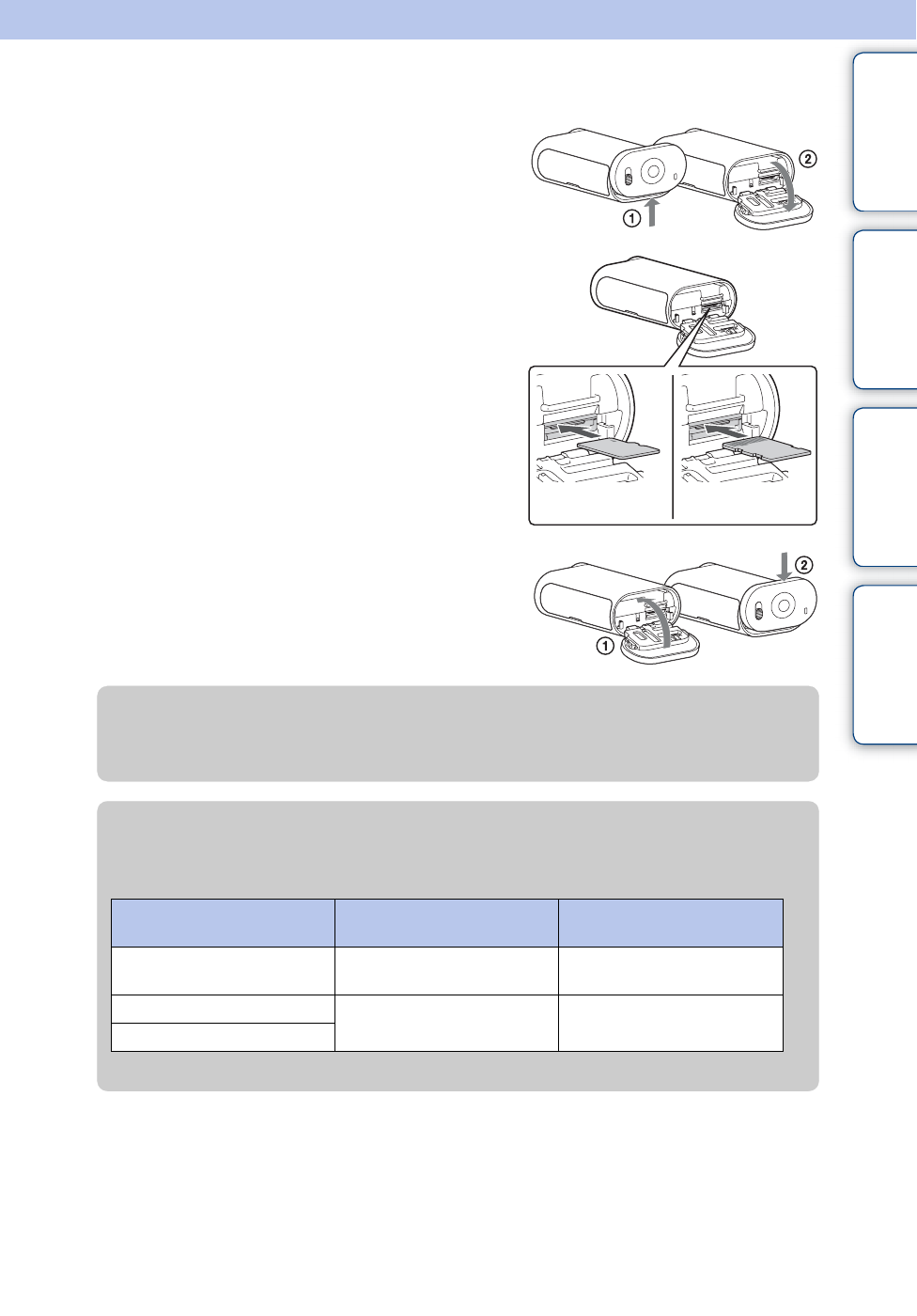 ①
②
①
②