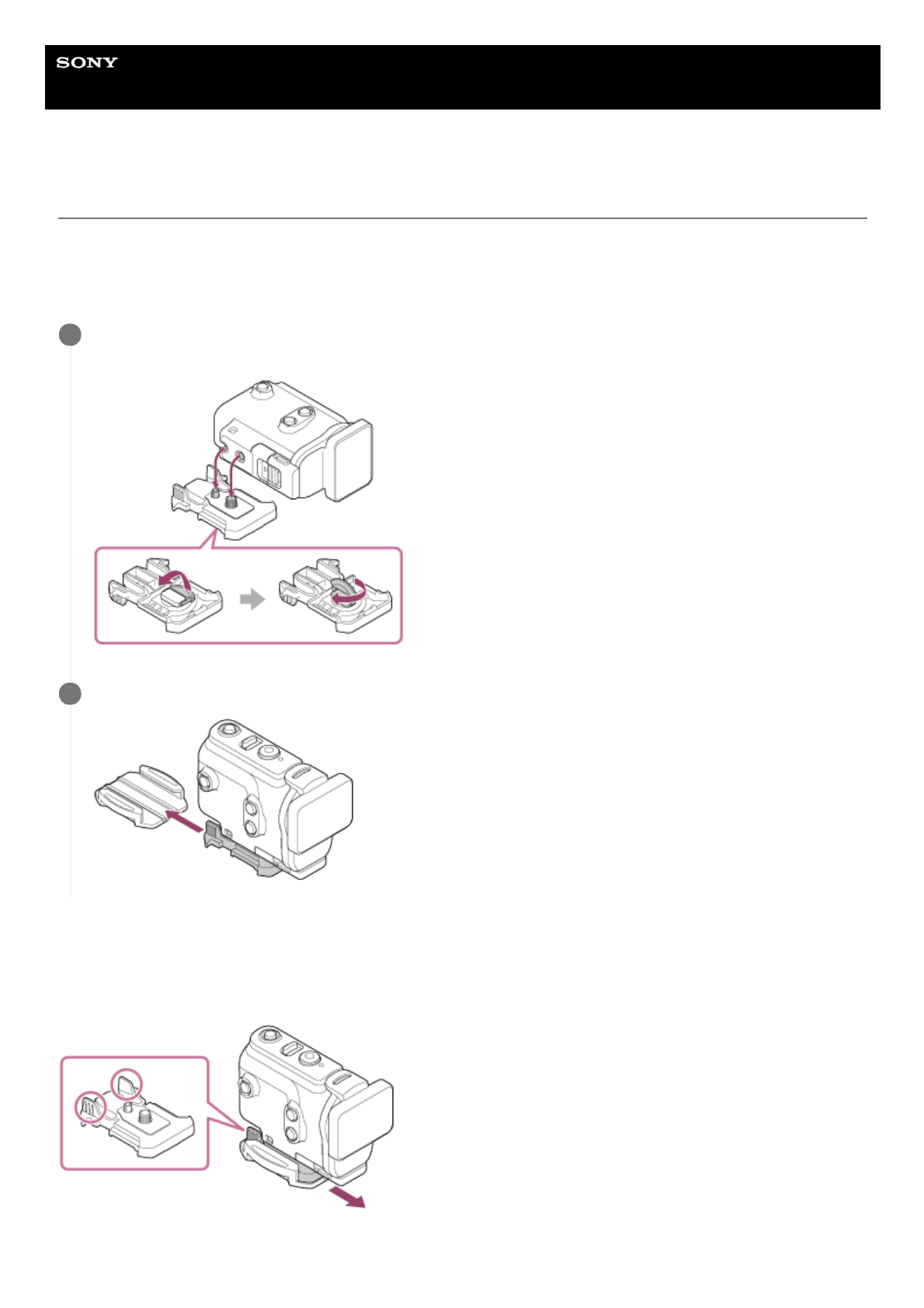 SONY