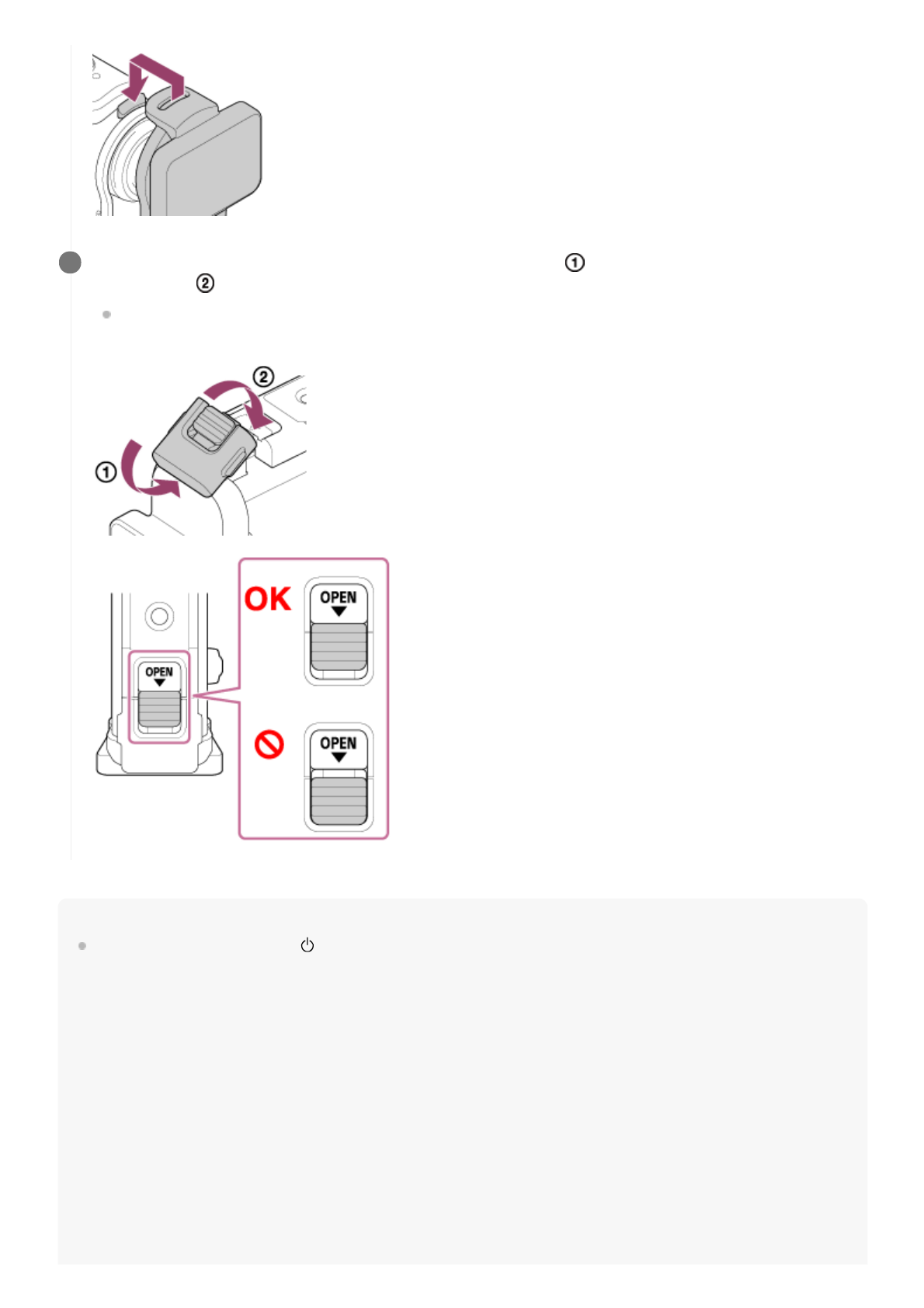 ①
②

②
①

OK
OPEN
OPEN
OPEN