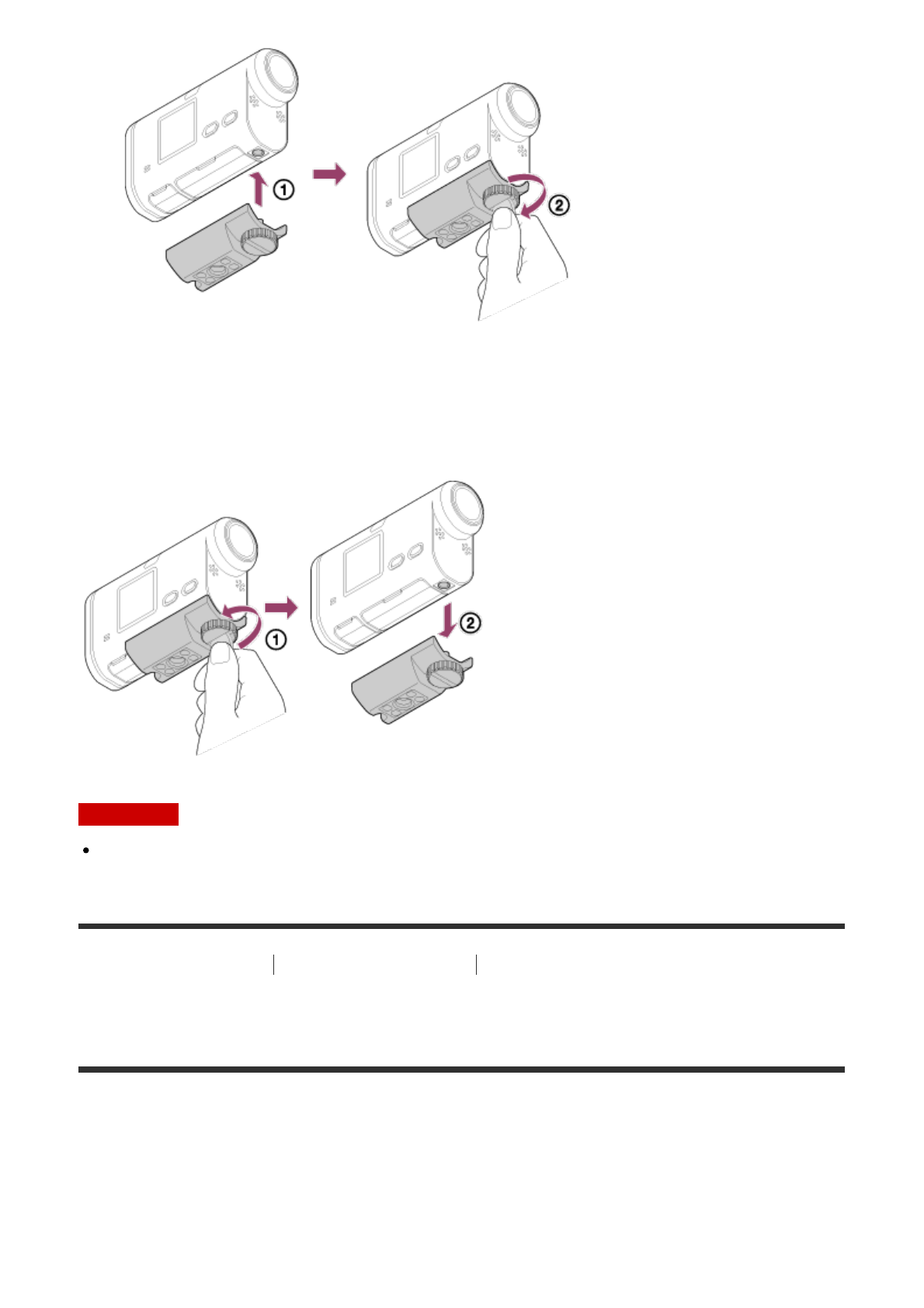 ①
②
①
②