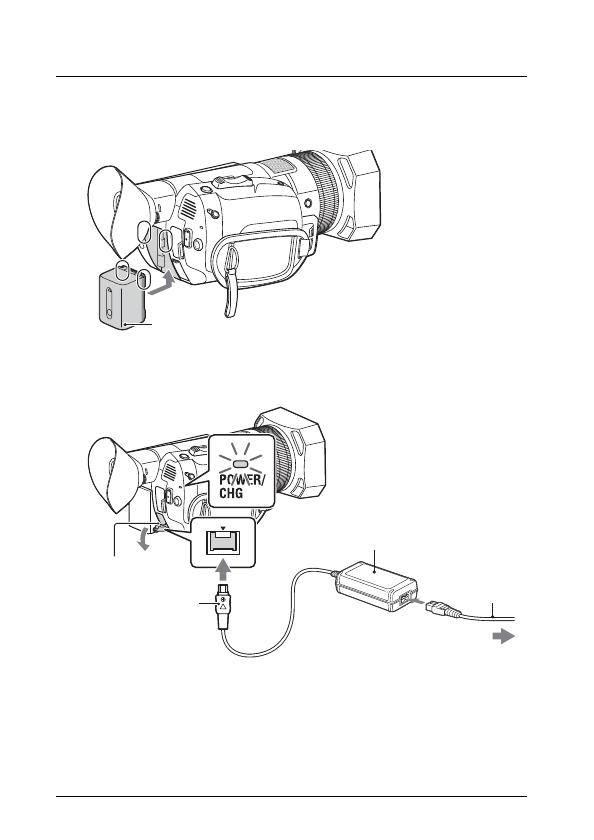 POWER/
CHG