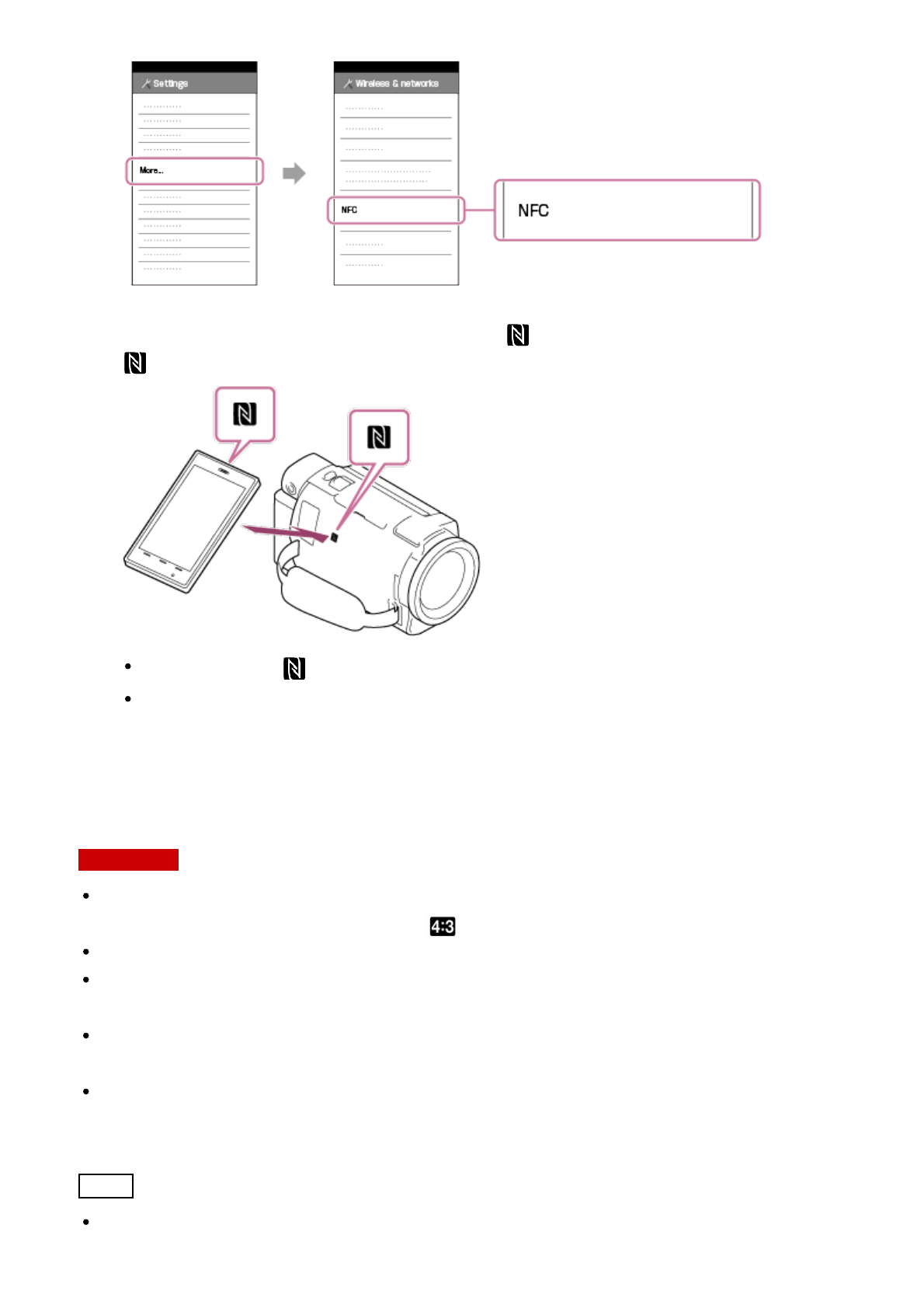 Settings

More...

Wireless & networks

NFC

NFC

4:3