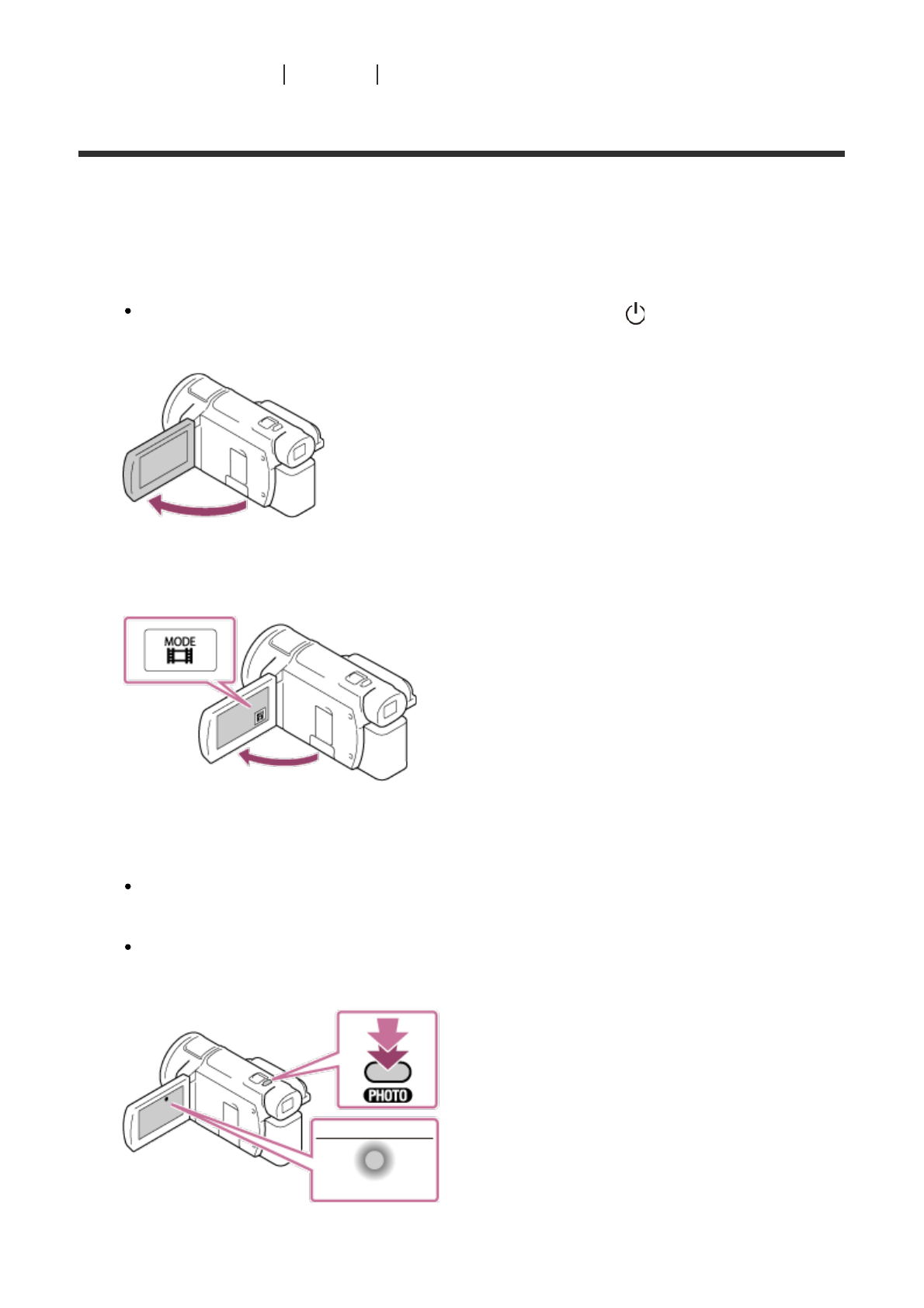 MODE

PHOTO