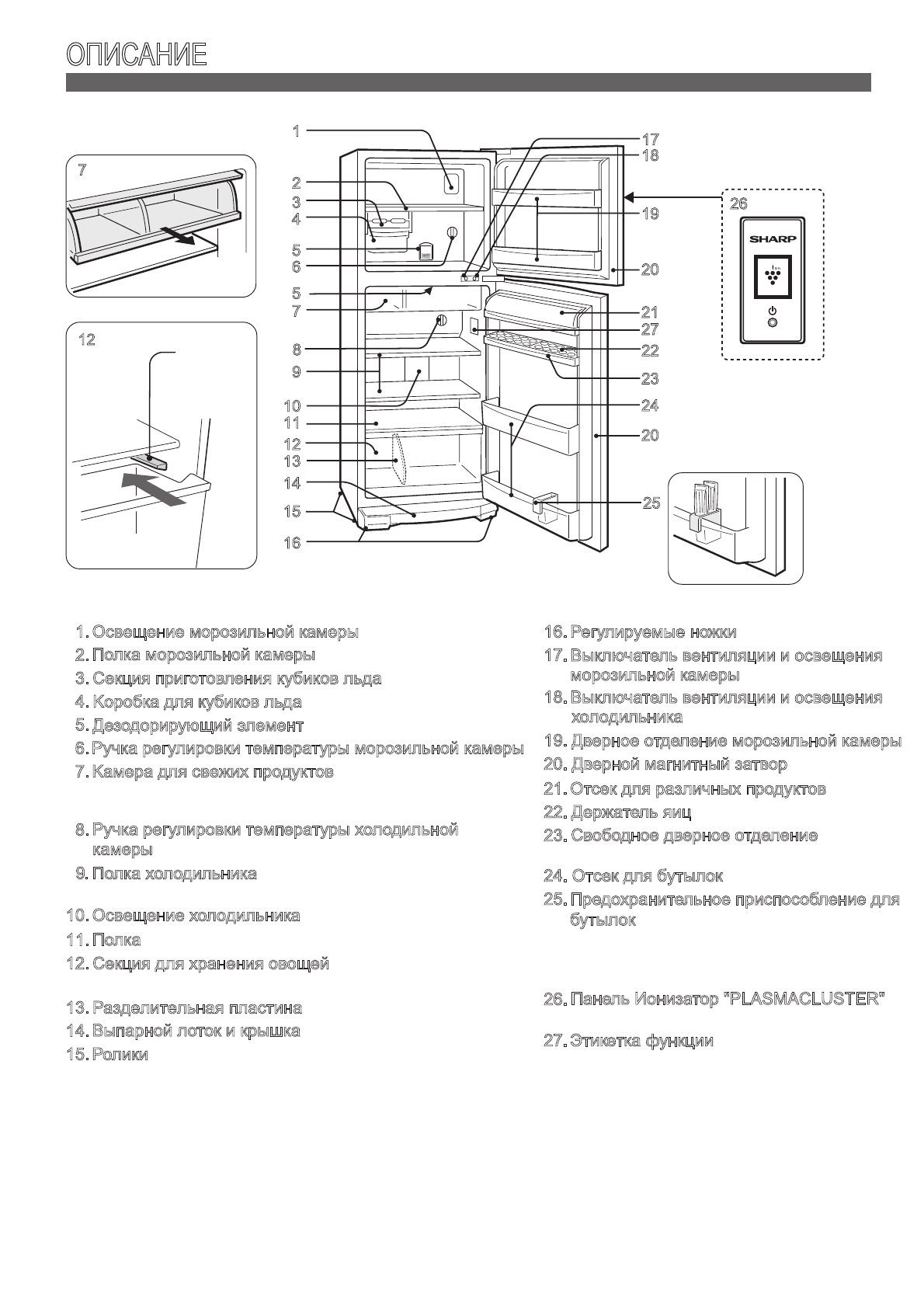 ОПИСАНИЕ

7

12

1
2
3
4
5
6
5
7
8
9
10
11
12
13
14
15
16

17
18
19
20
21
27
22
23
24
20
25

26
SHARP

1. Освещение морозильной камеры
2. Полка морозильной камеры
3. Секция приготовления кубиков льда
4. Коробка для кубиков льда
5. Дезодорирующий элемент
6. Ручка регулировки температуры морозильной камеры
7. Камера для свежих продуктов

8. Ручка регулировки температуры холодильной камеры
9. Полка холодильника

10. Освещение холодильника
11. Полка
12. Секция для хранения овощей

13. Разделительная пластина
14. Выпарной лоток и крышка
15. Ролики

16. Регулируемые ножки
17. Выключатель вентиляции и освещения морозильной камеры
18. Выключатель вентиляции и освещения холодильника
19. Дверное отделение морозильной камеры
20. Дверной магнитный затвор
21. Отсек для различных продуктов
22. Держатель яиц
23. Свободное дверное отделение

24. Отсек для бутылок
25. Предохранительное приспособление для бутылок

26. Панель Ионизатор "PLASMACLUSTER"

27. Этикетка функции