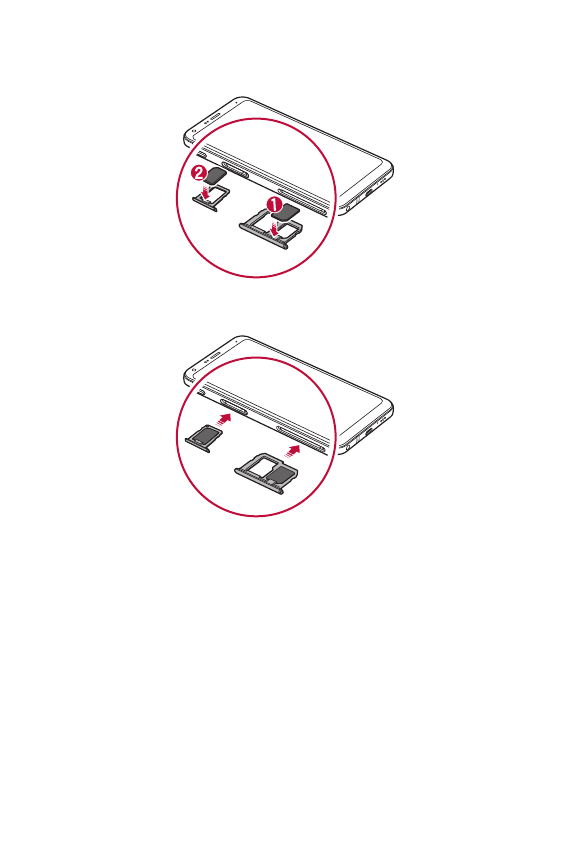 2
1