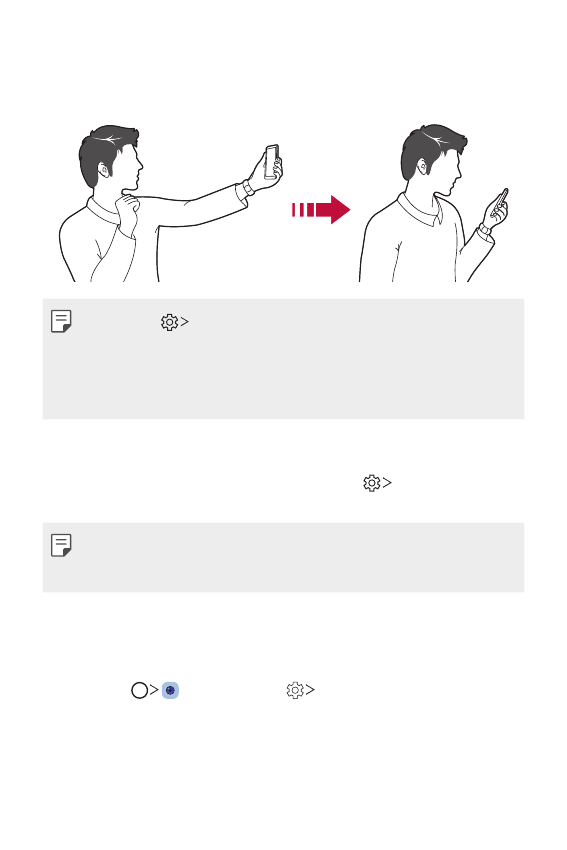 >