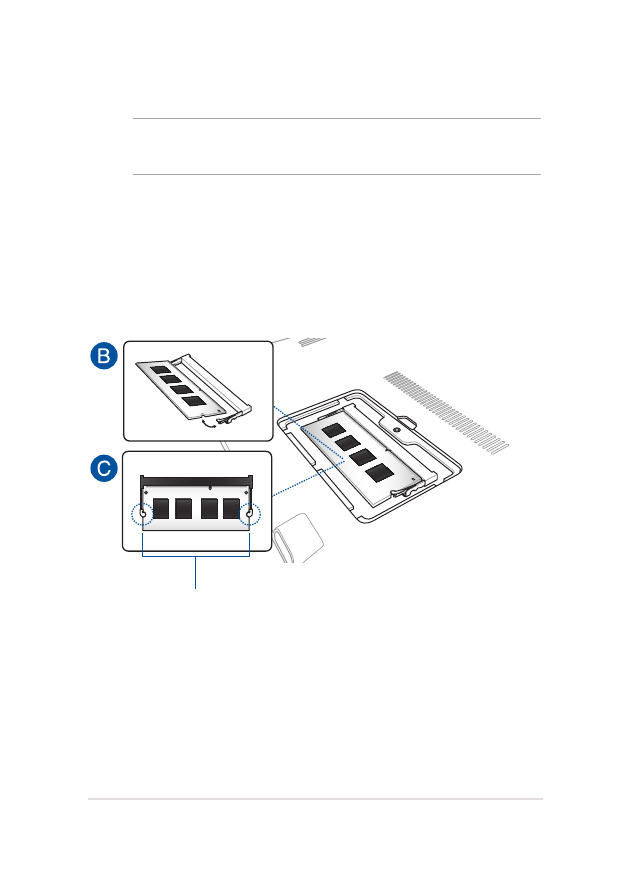 B

C