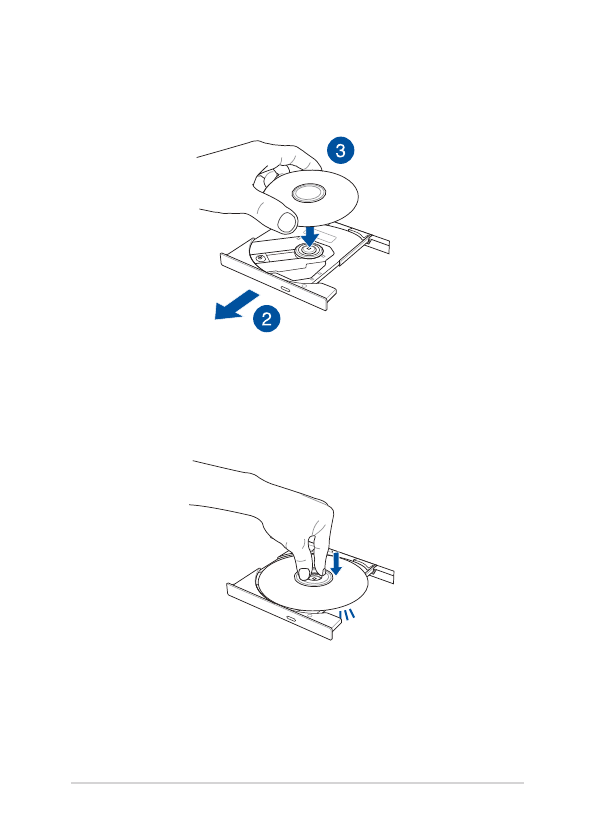 3

2