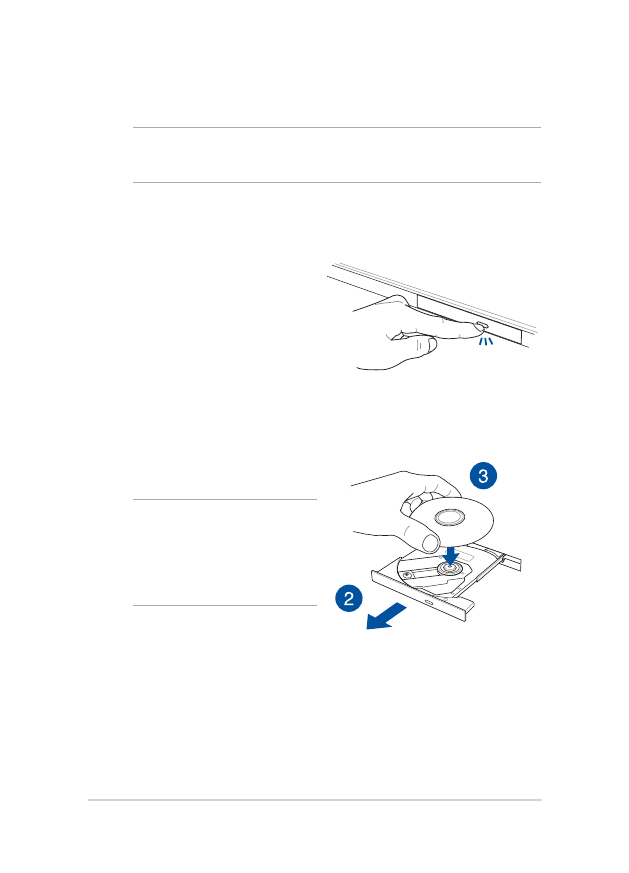 3

2