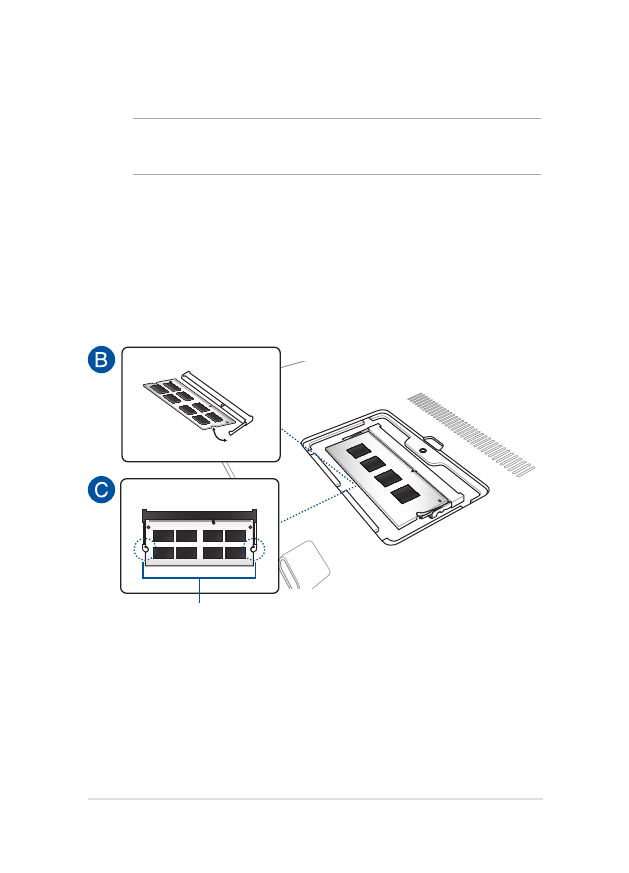 B

C