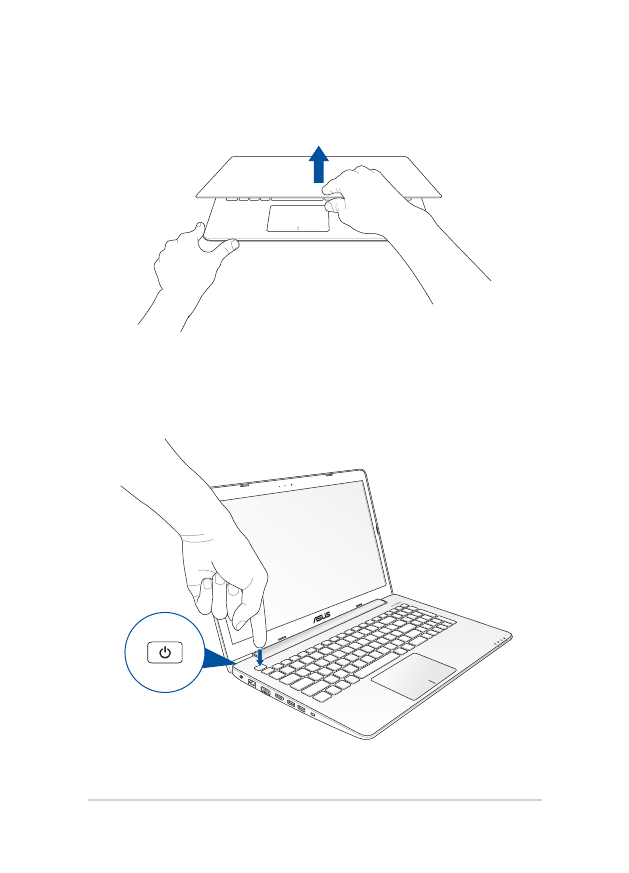 ASUS