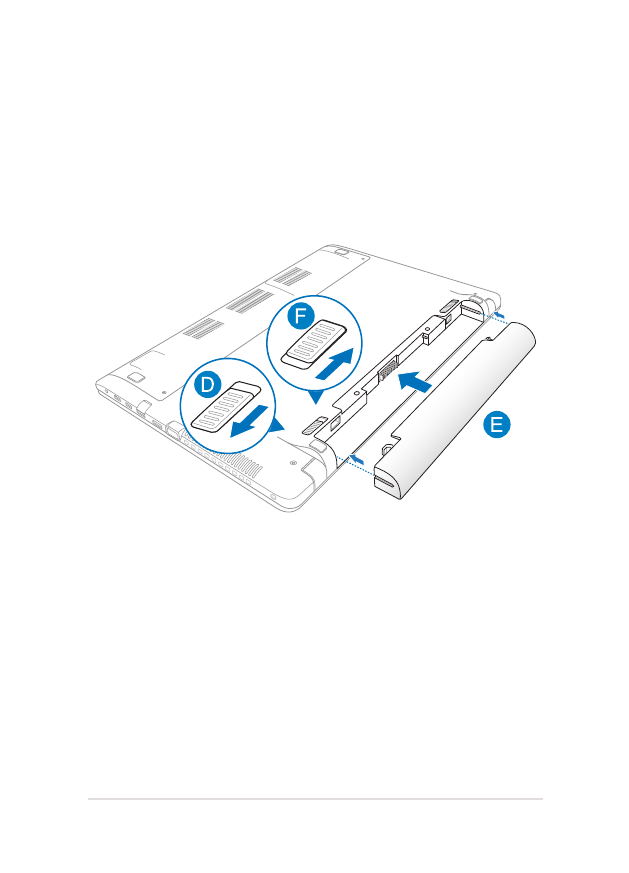 F

D

E