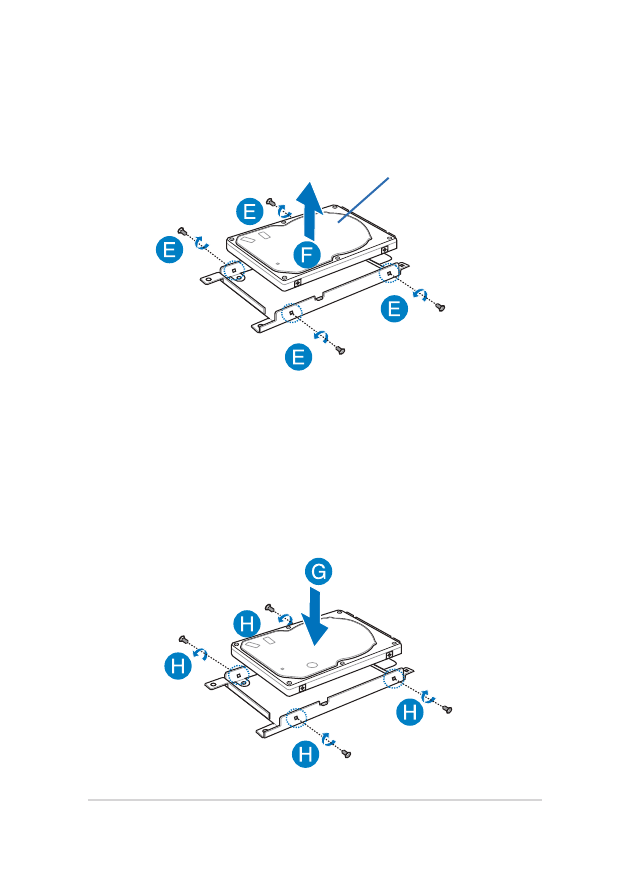 E
E
F
E
E

G
H
H
H
H