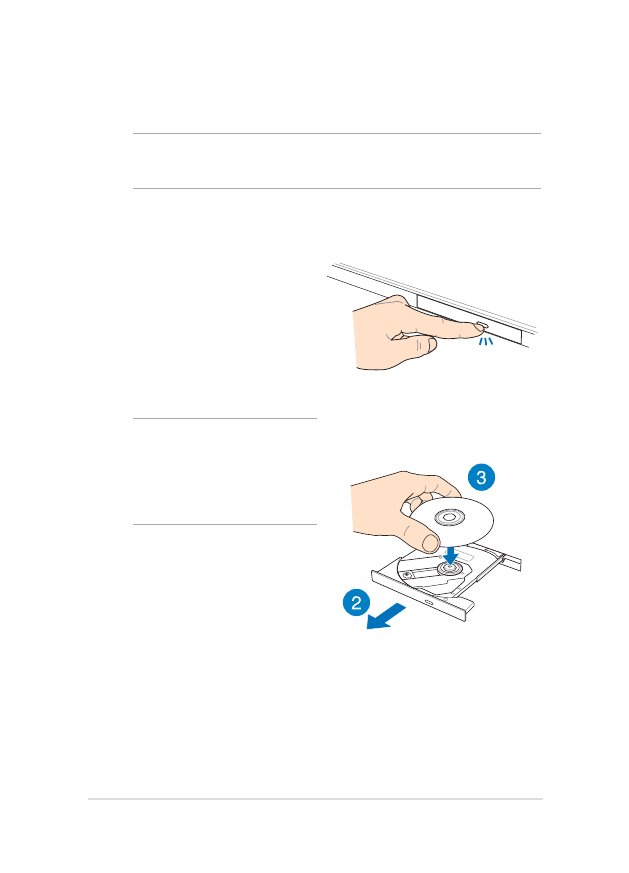 3

2