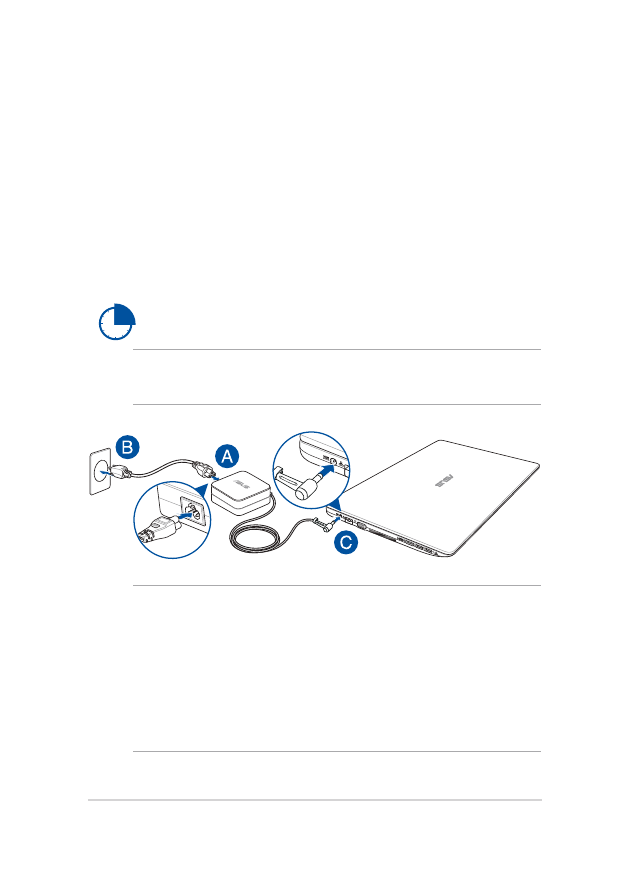 B

A

C