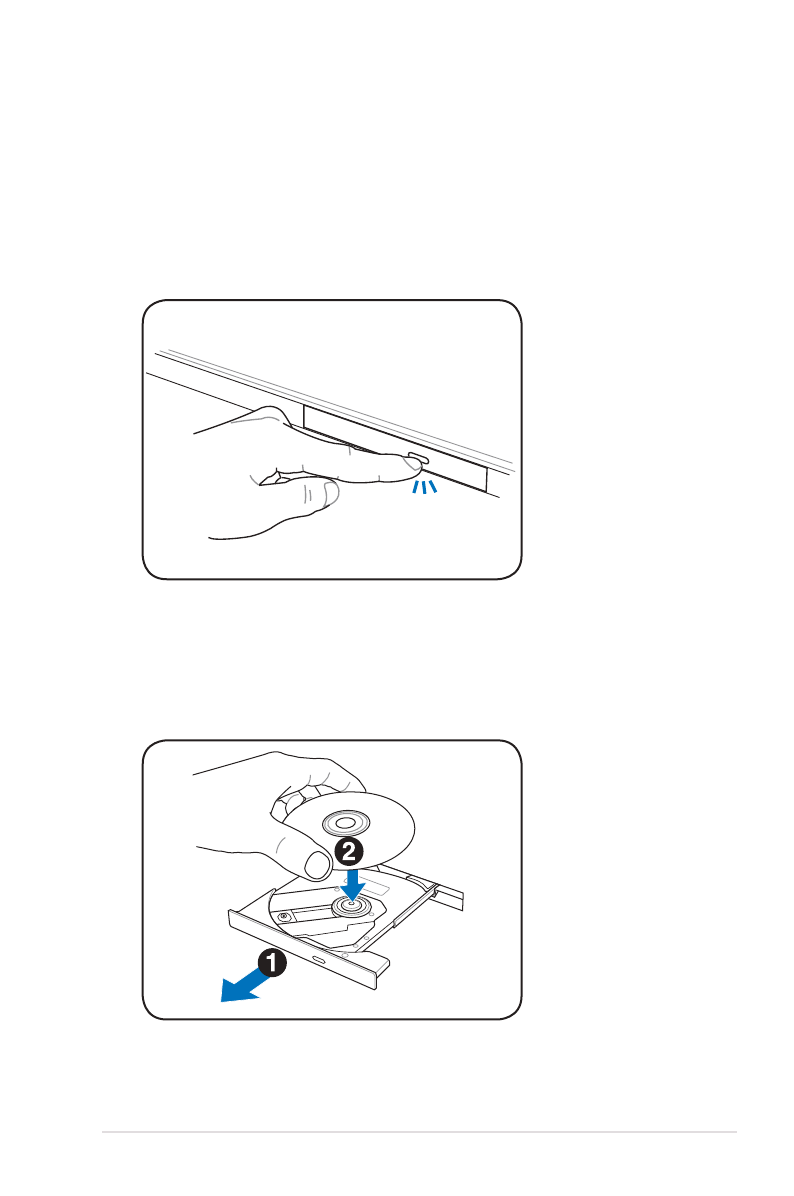 2

1