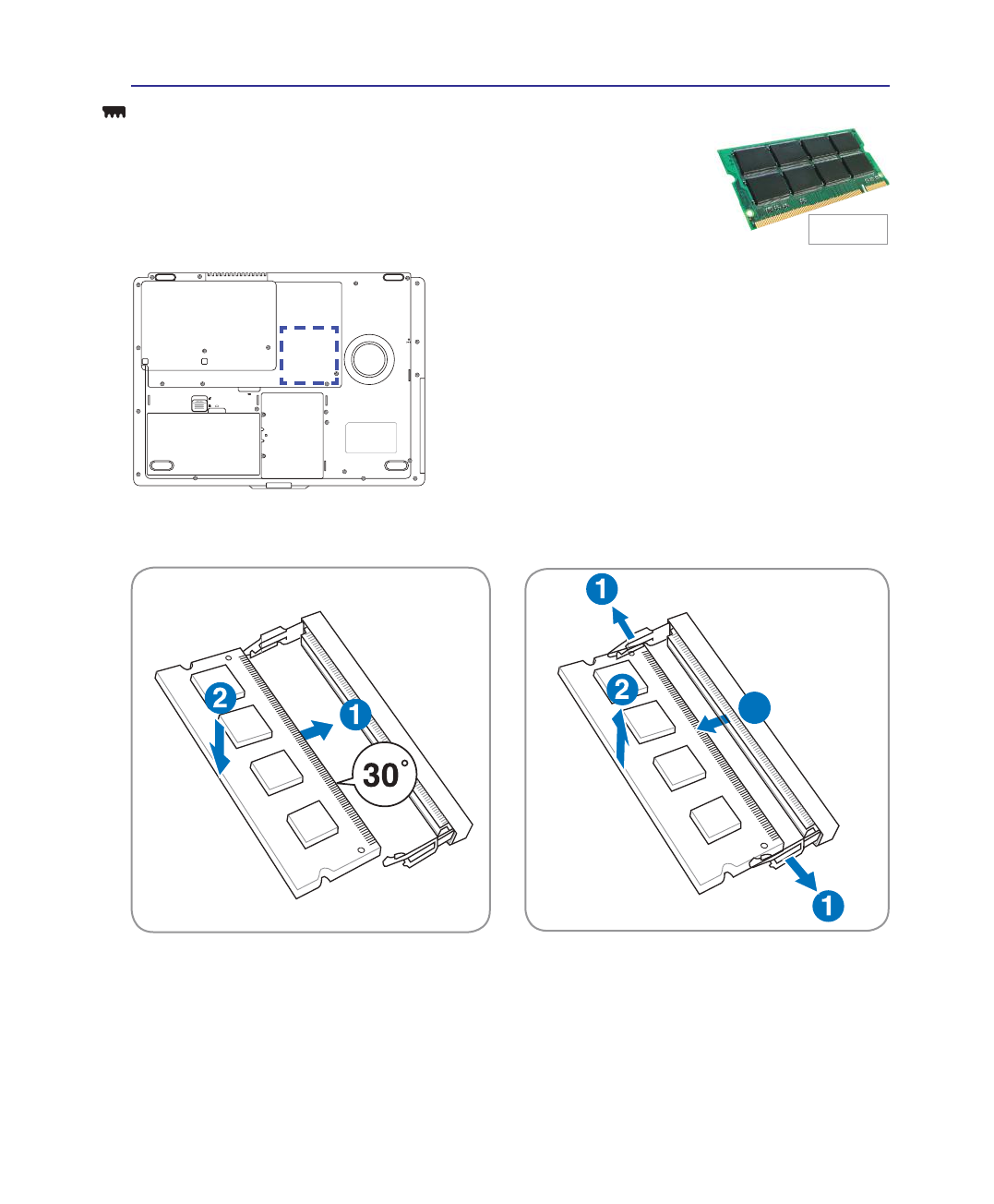 2

1

30°

1

2

1