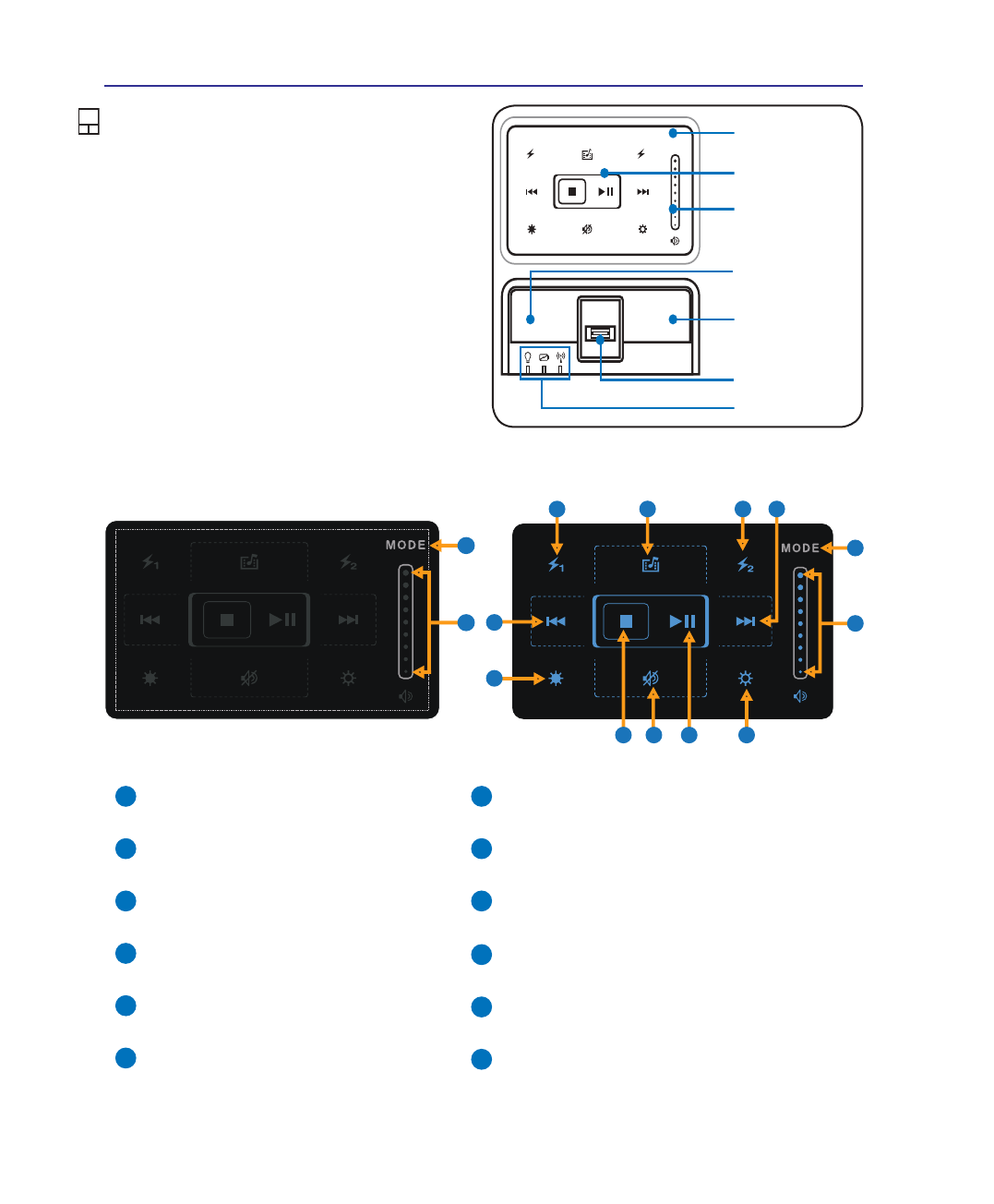 MODE

MODE