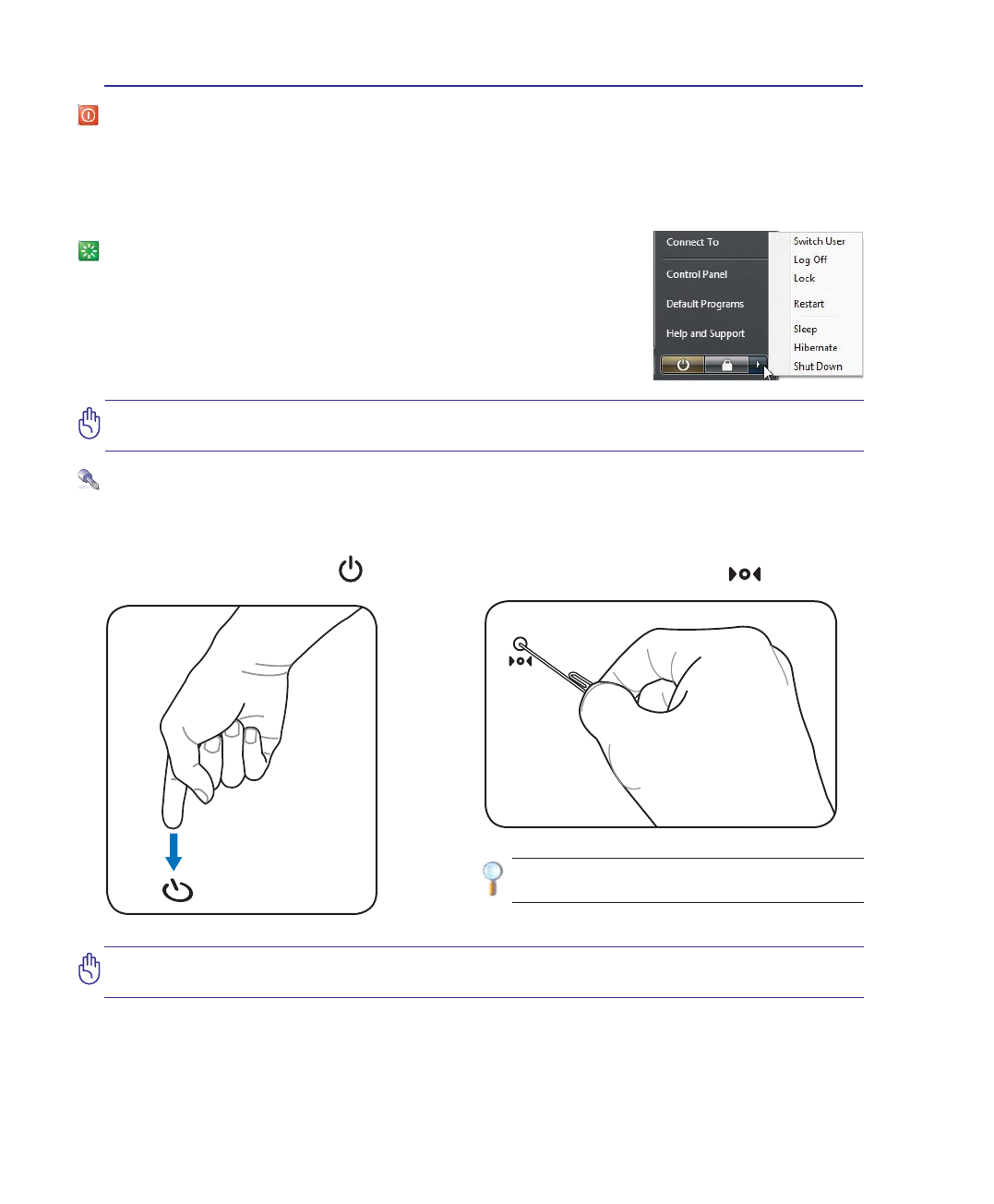 Connect To

Control Panel

Default Programs

Help and Support

Switch User

Log Off

Lock

Restart

Sleep

Hibernate

Shut Down