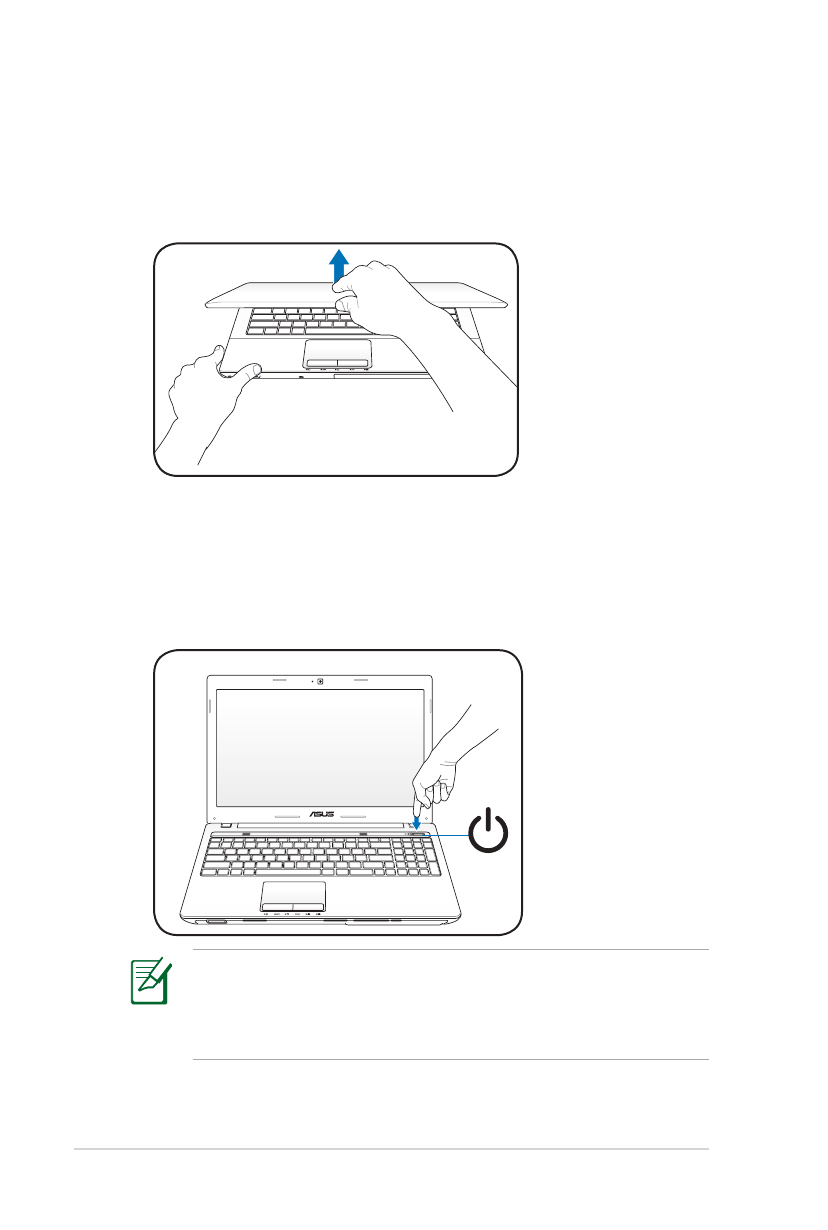 ASUS