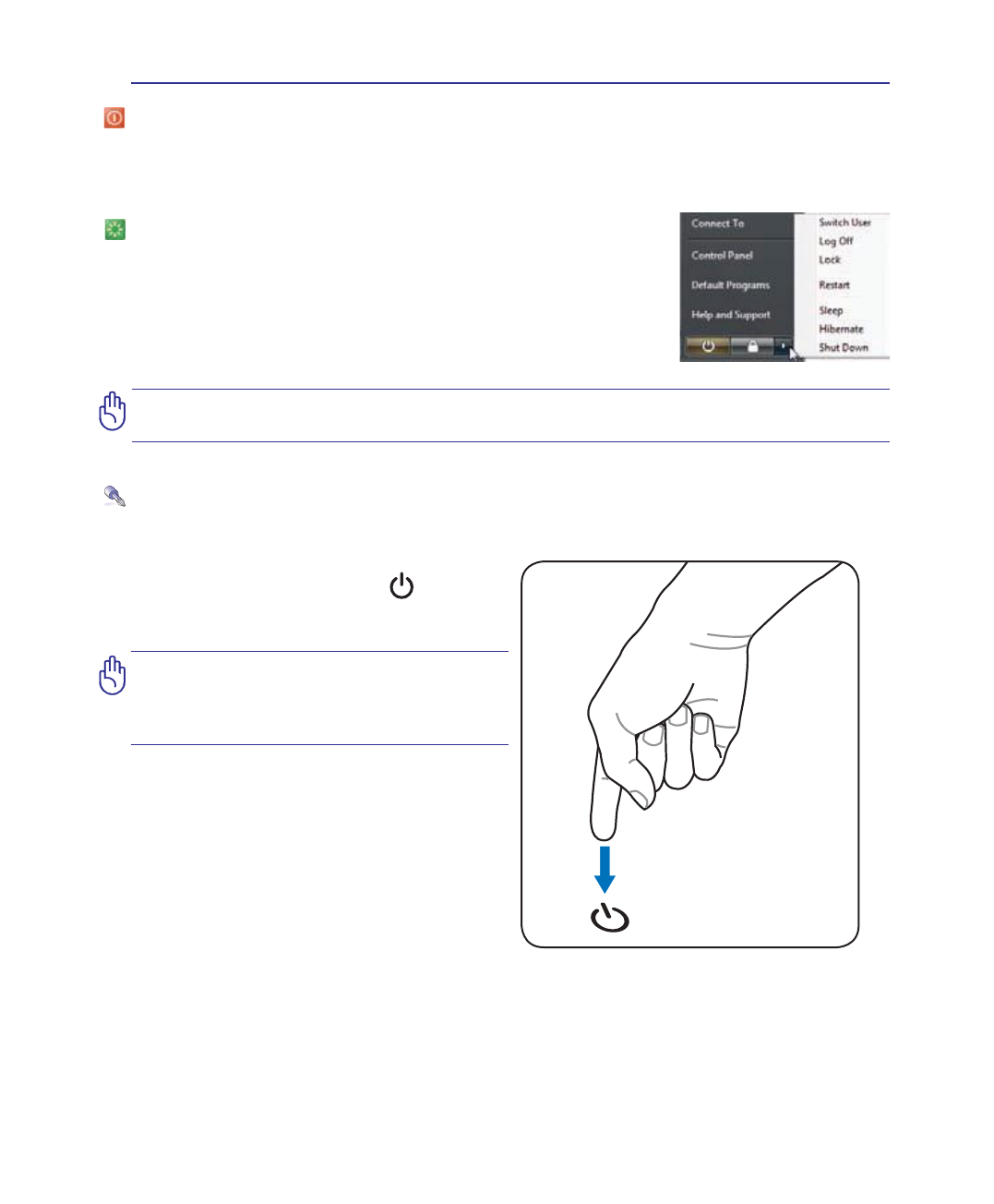 Connect To

Control Panel

Default Programs

Help and Support

Switch User

Log Off

Lock

Restart

Sleep

Hibernate

Shut Down