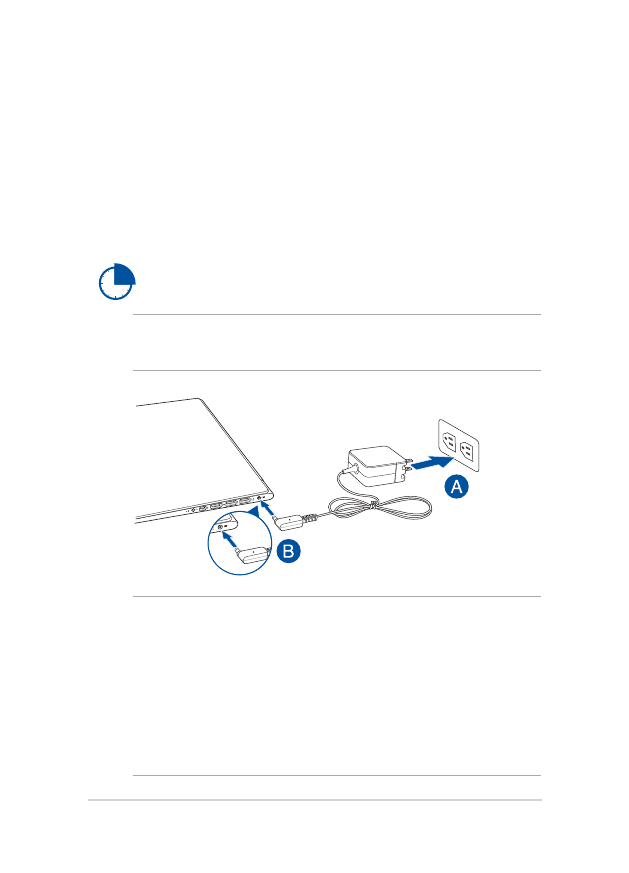 A

B