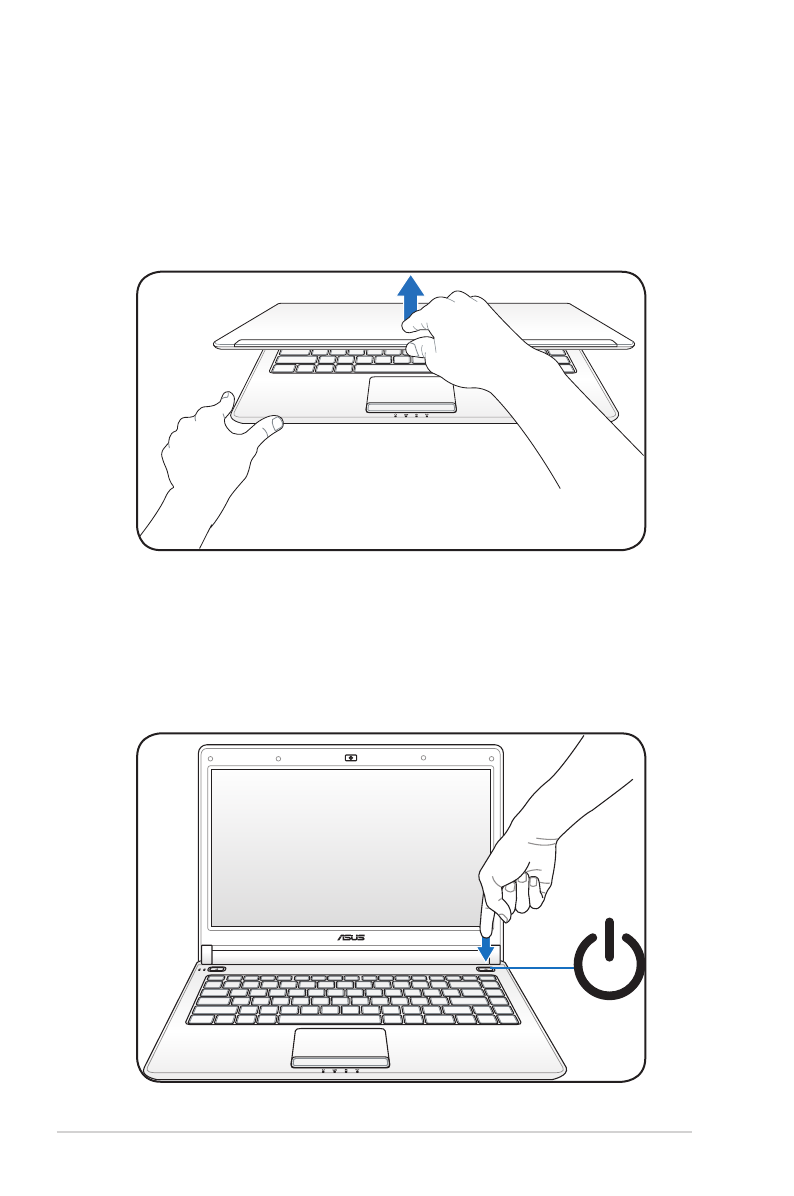 ASUS