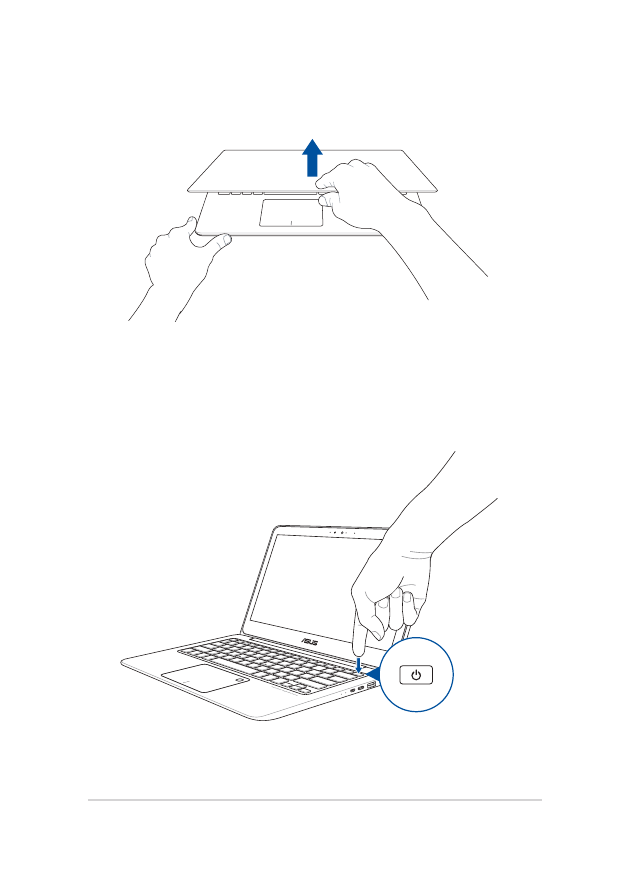 ASUS