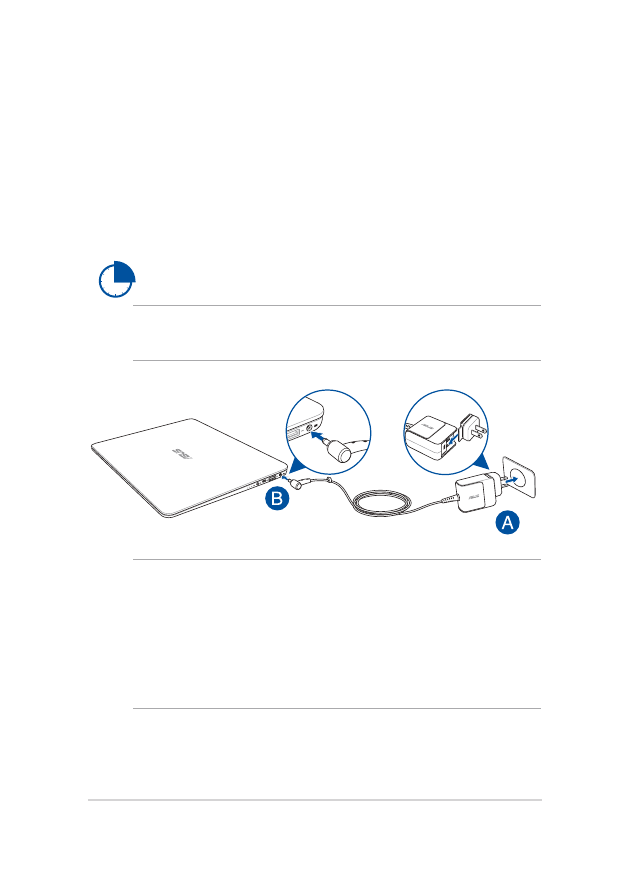 B

A