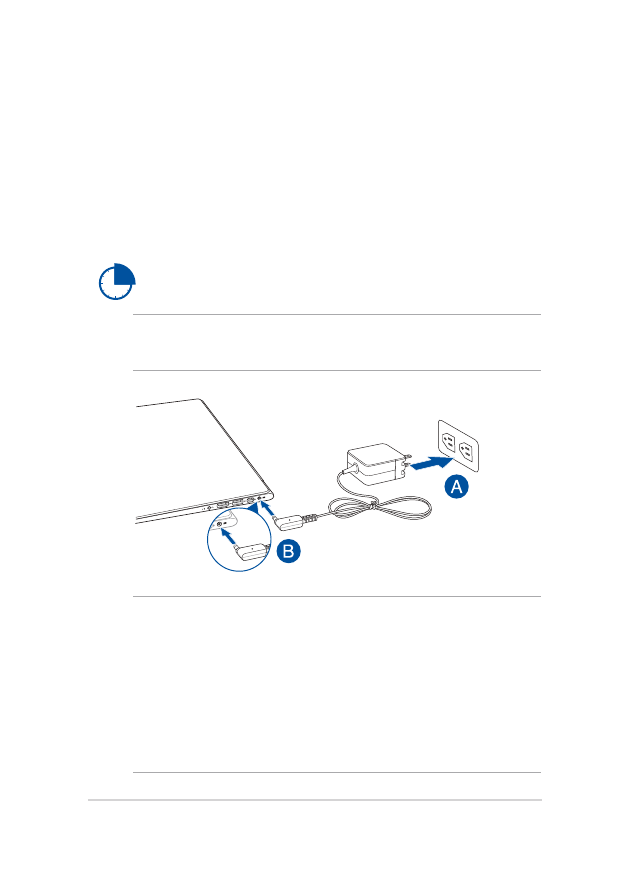 A

B