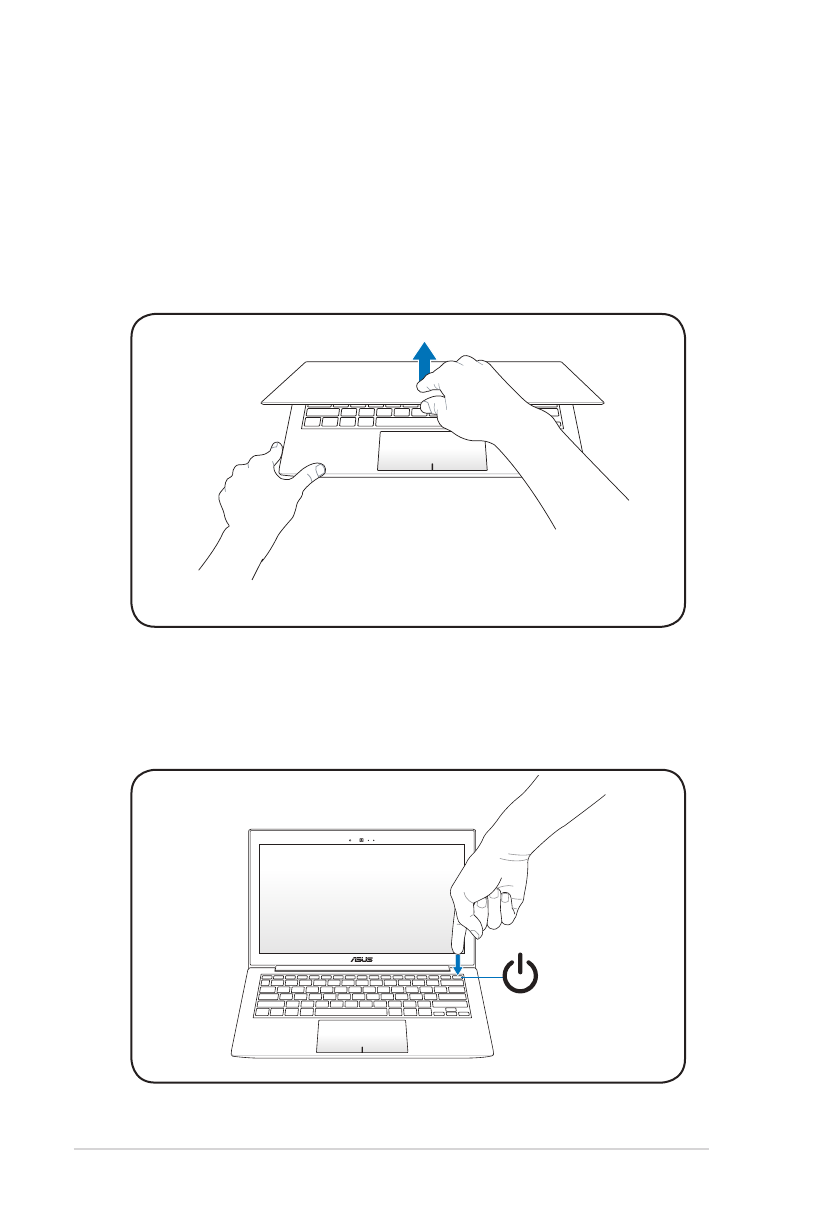 ASUS