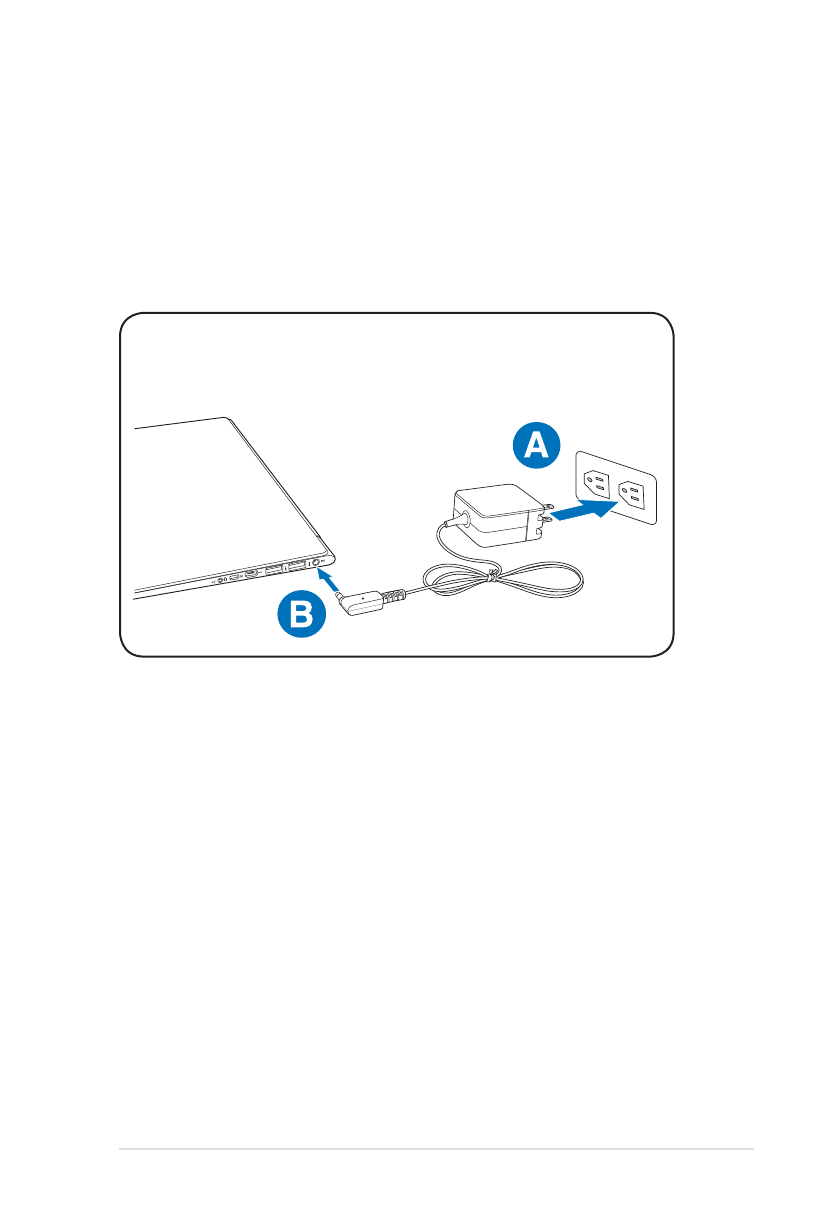 A

B