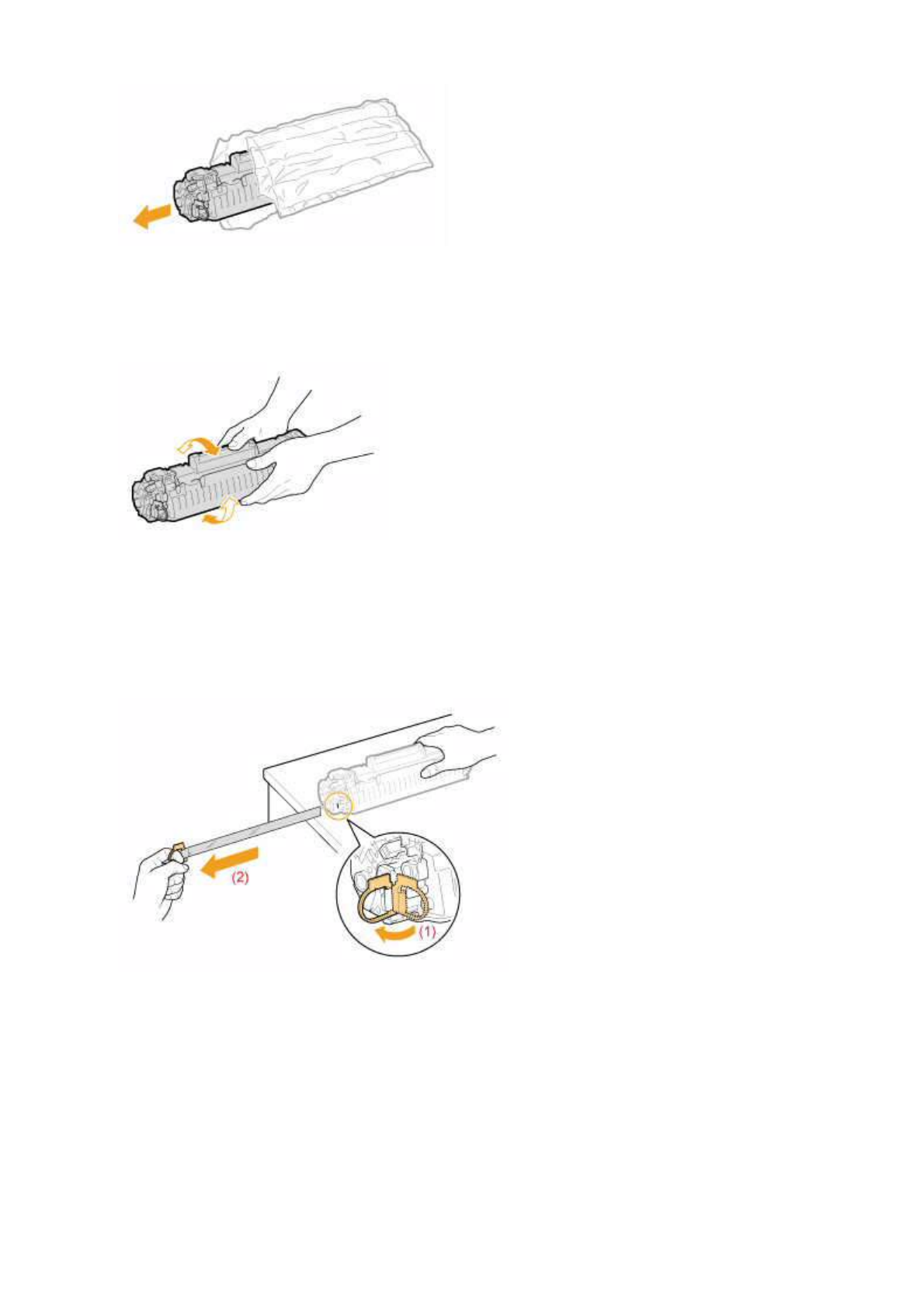 (2)

(1)