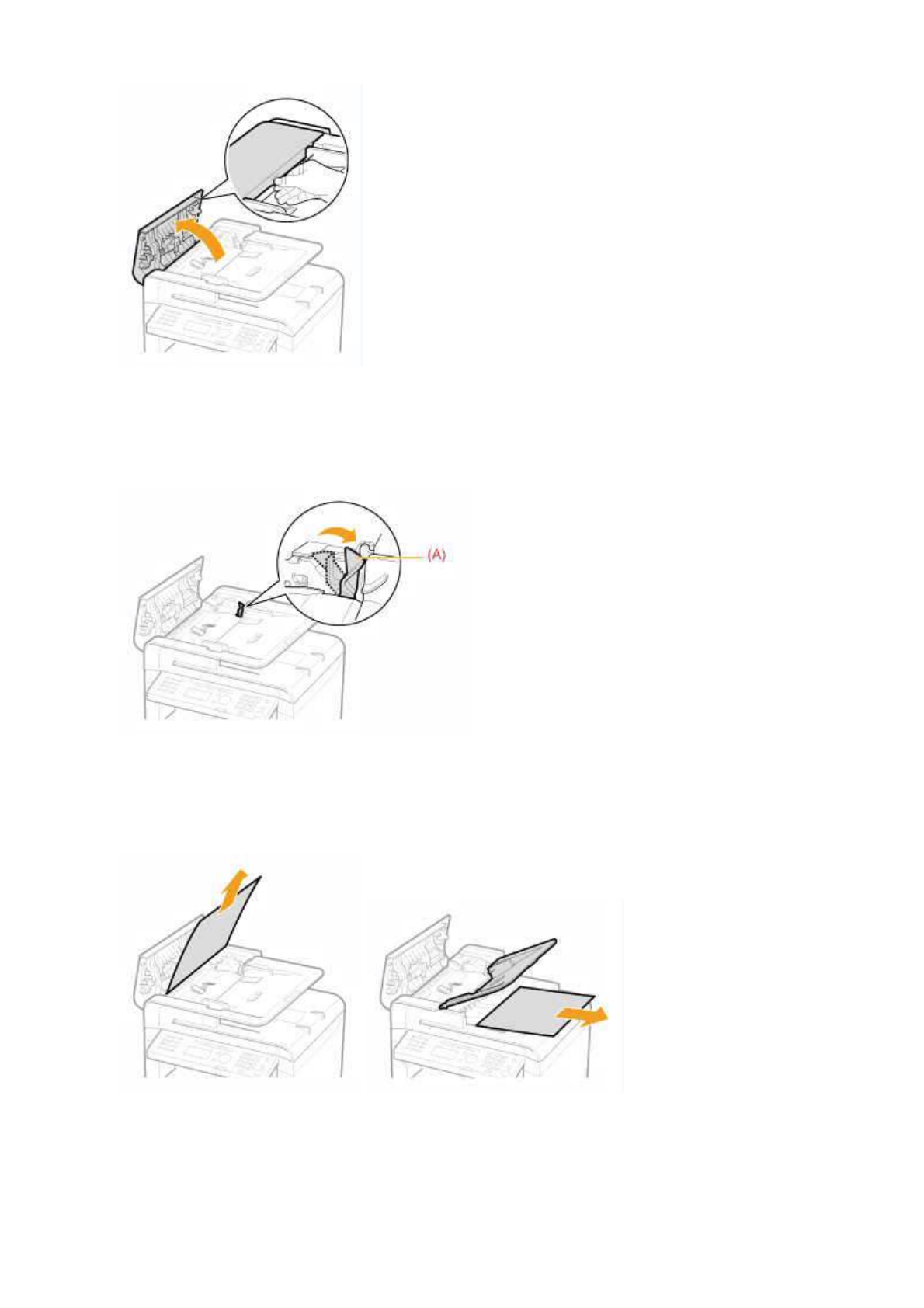 (A)