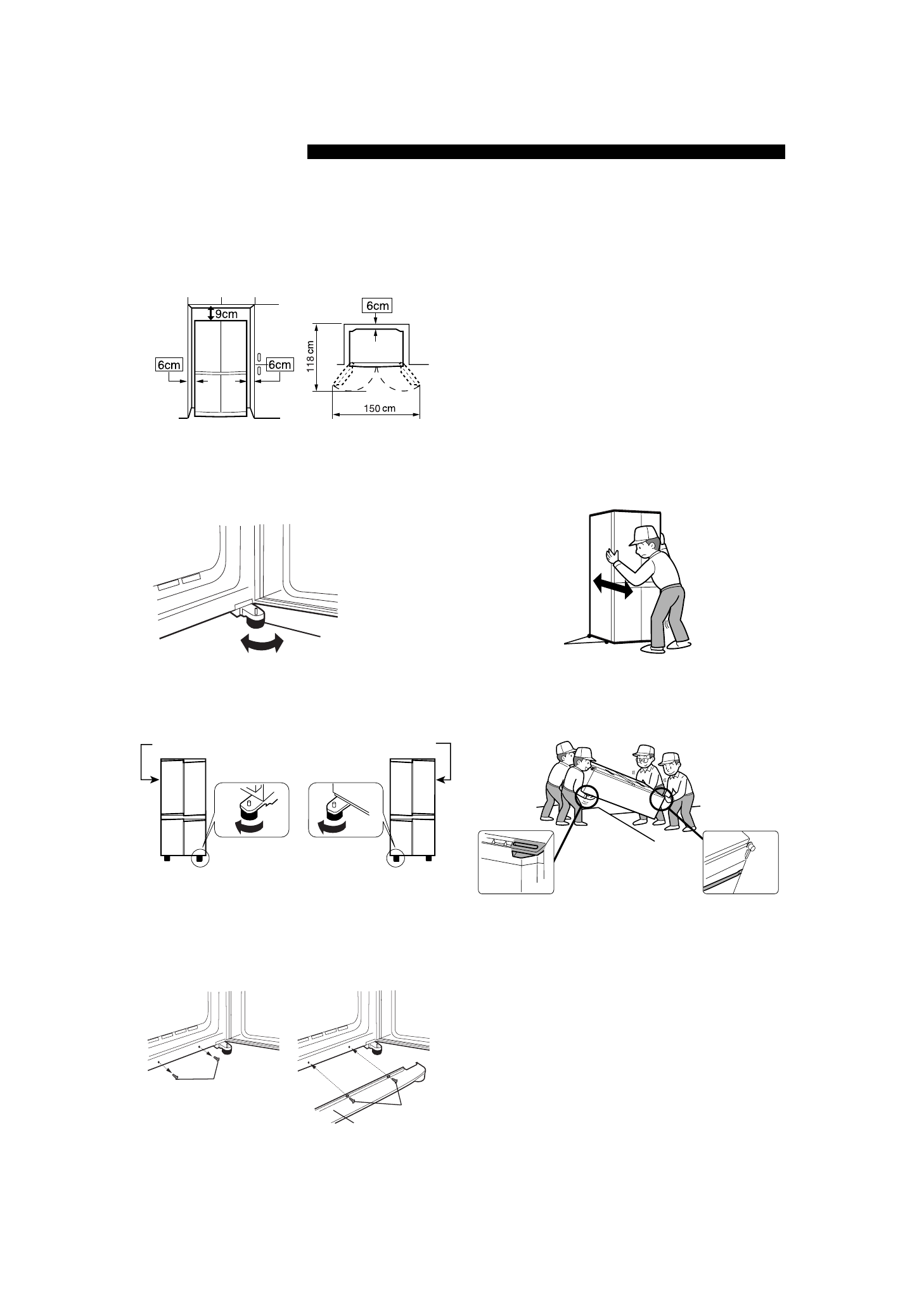 9cm

6cm

6cm

6cm

118 cm

150 cm