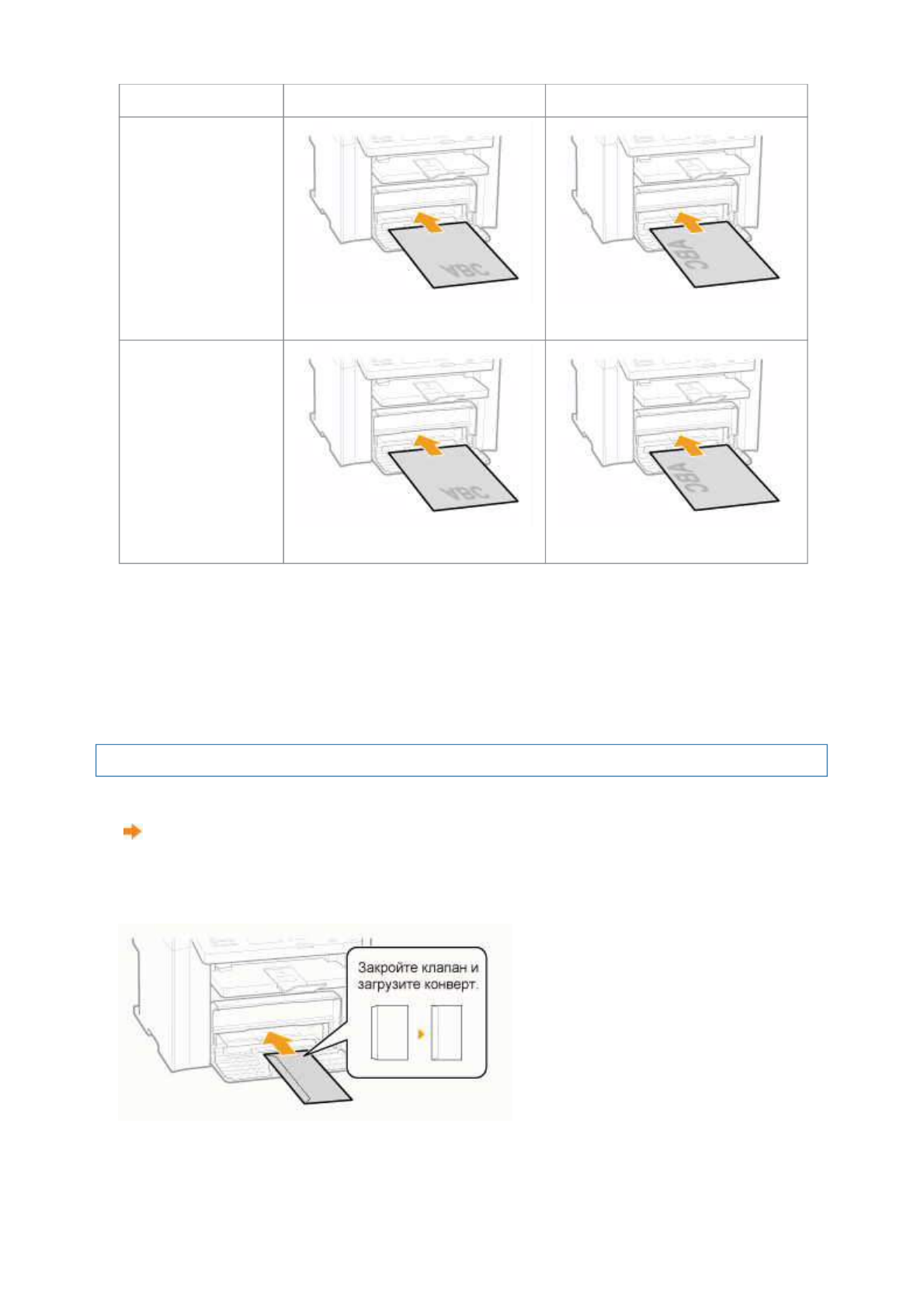 ABC

ABC

ABC

ABC

Закройте клапан и загрузите конверт.