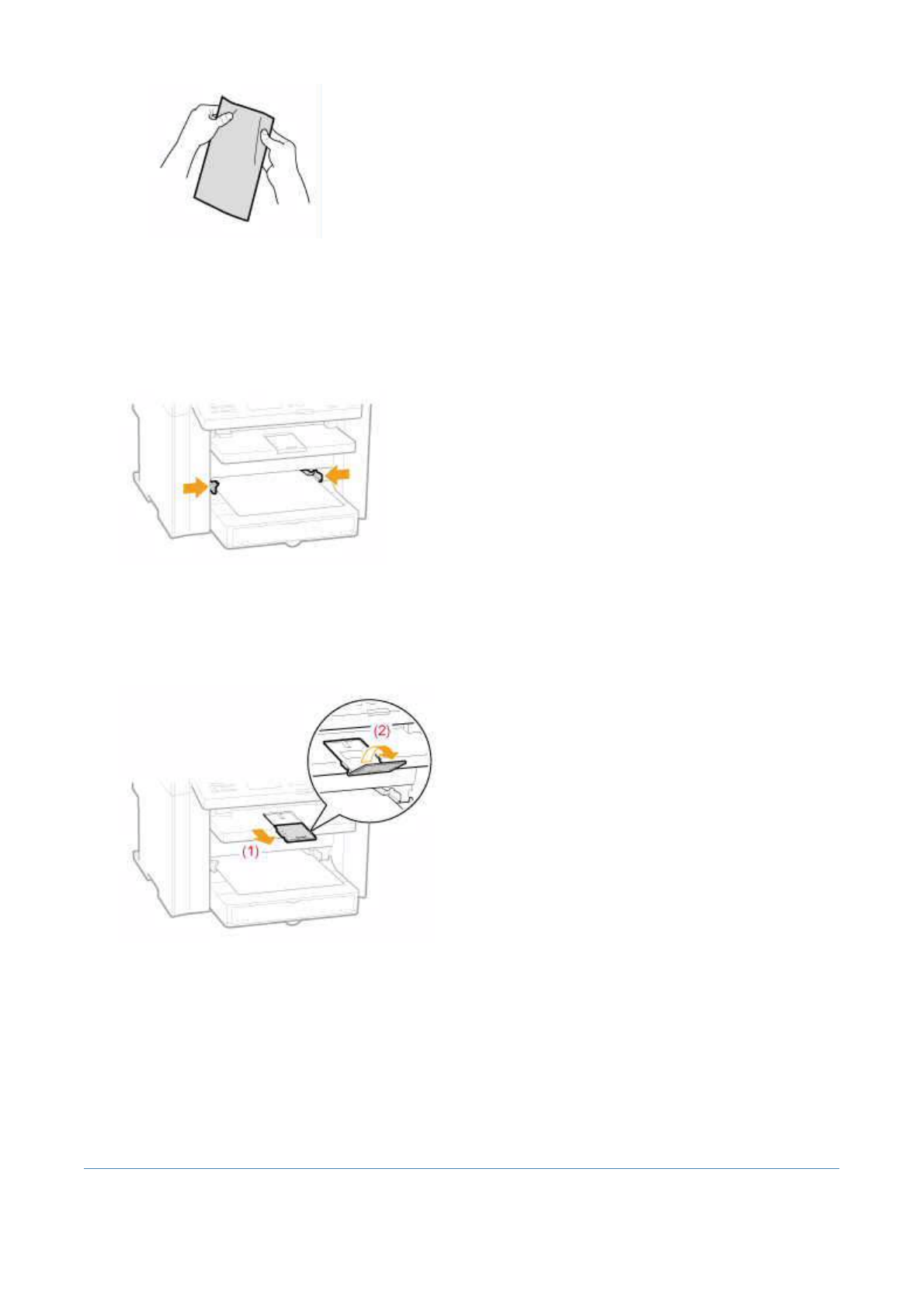 (2)

(1)