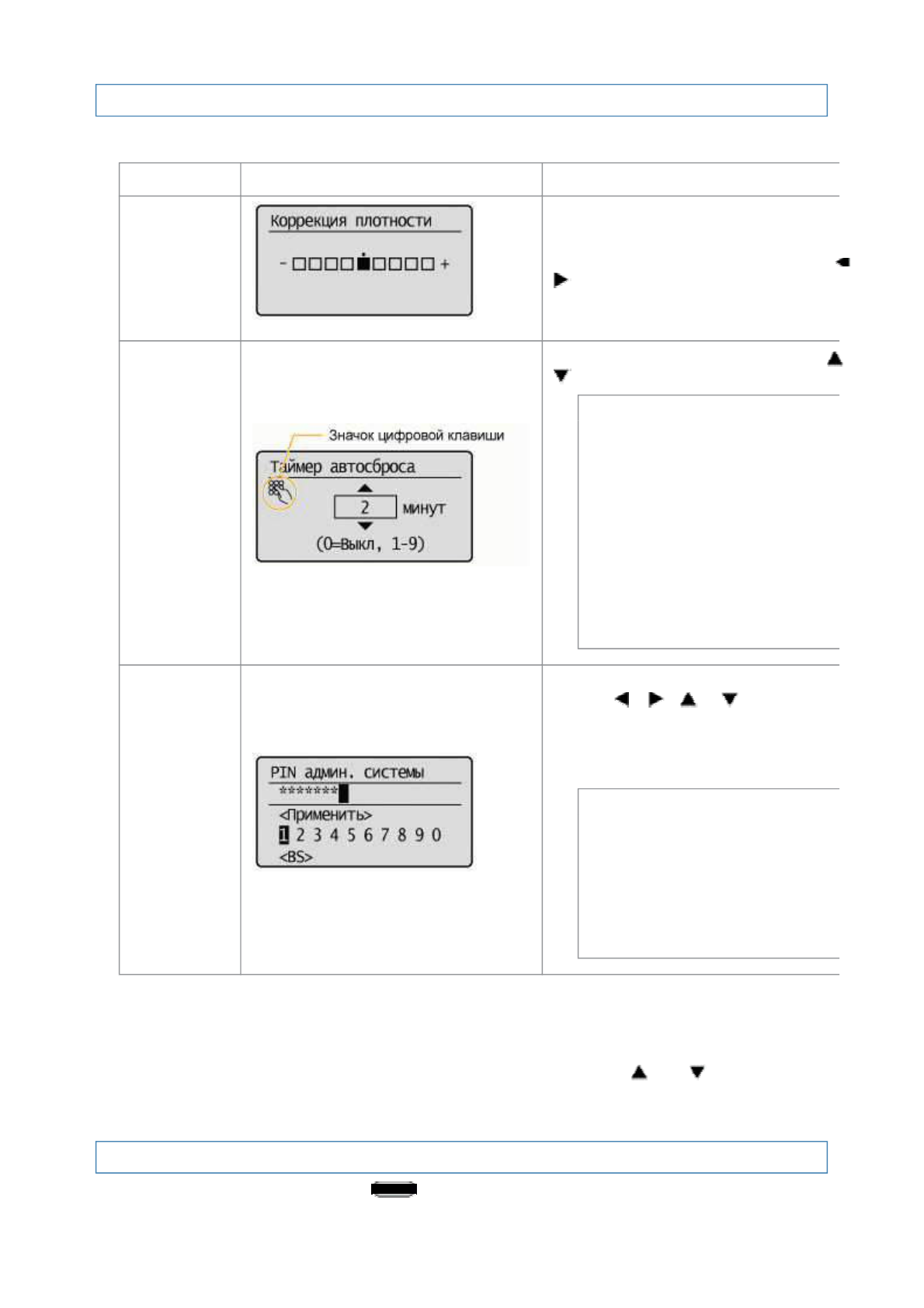 Коррекция плотности

- □□□□■□□□□ +

Значок цифровой клавиши

Таймер автосброса

2 минут

(0=Выкл, 1-9)

PIN админ. системы

*******

<Применить>

1 2 3 4 5 6 7 8 9 0

<BS>