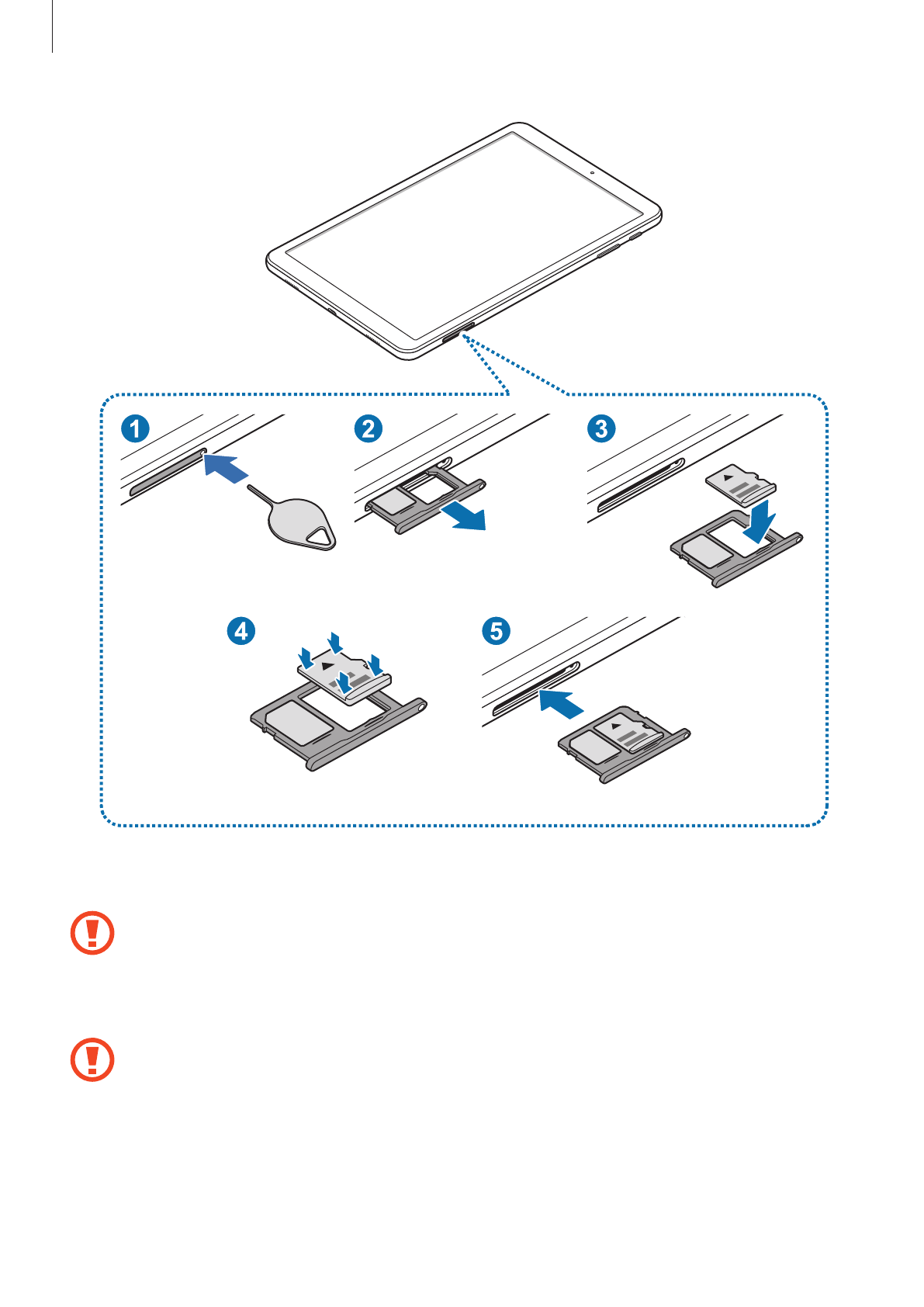 1

2

3

4

5