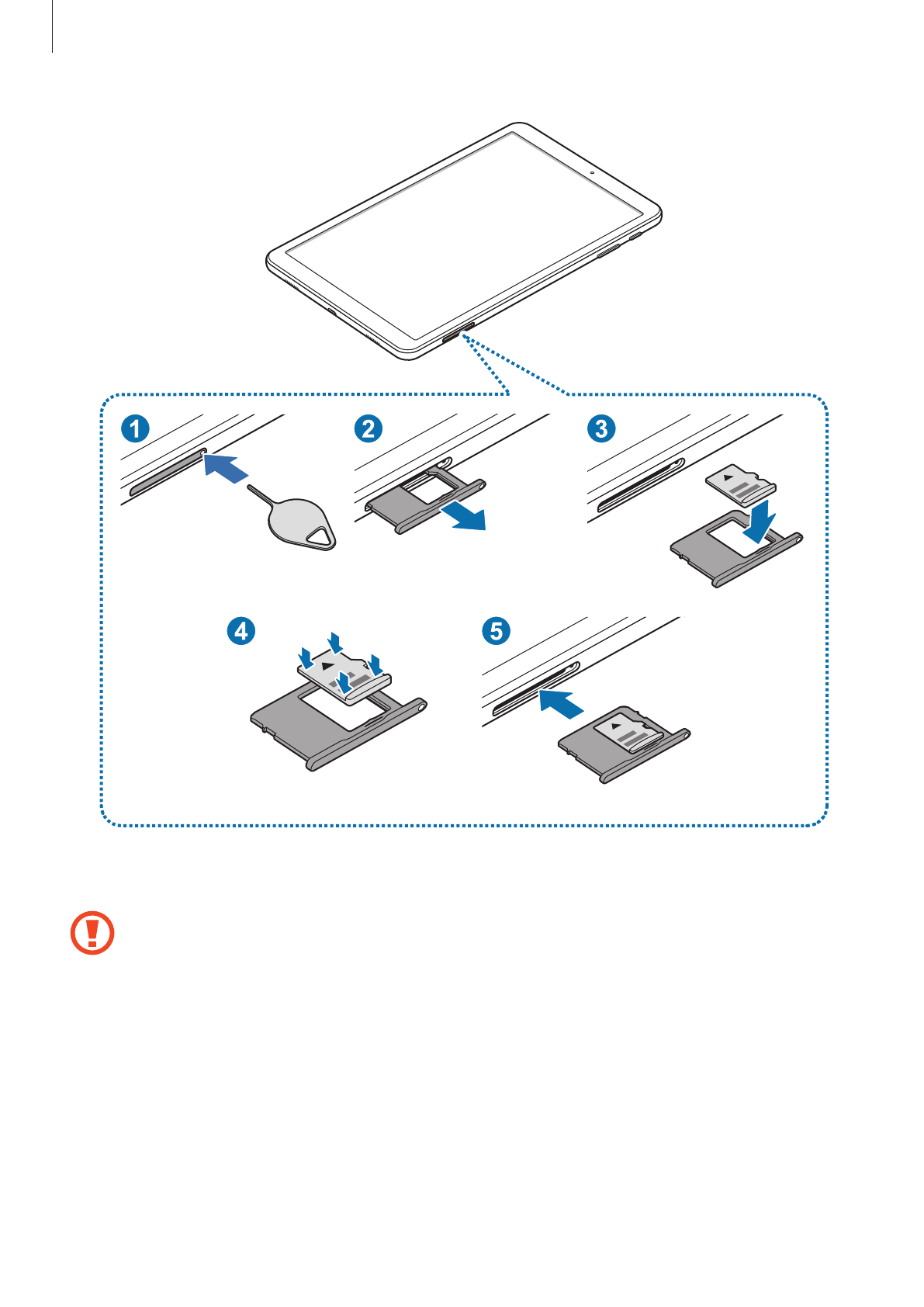 1

2

3

4

5