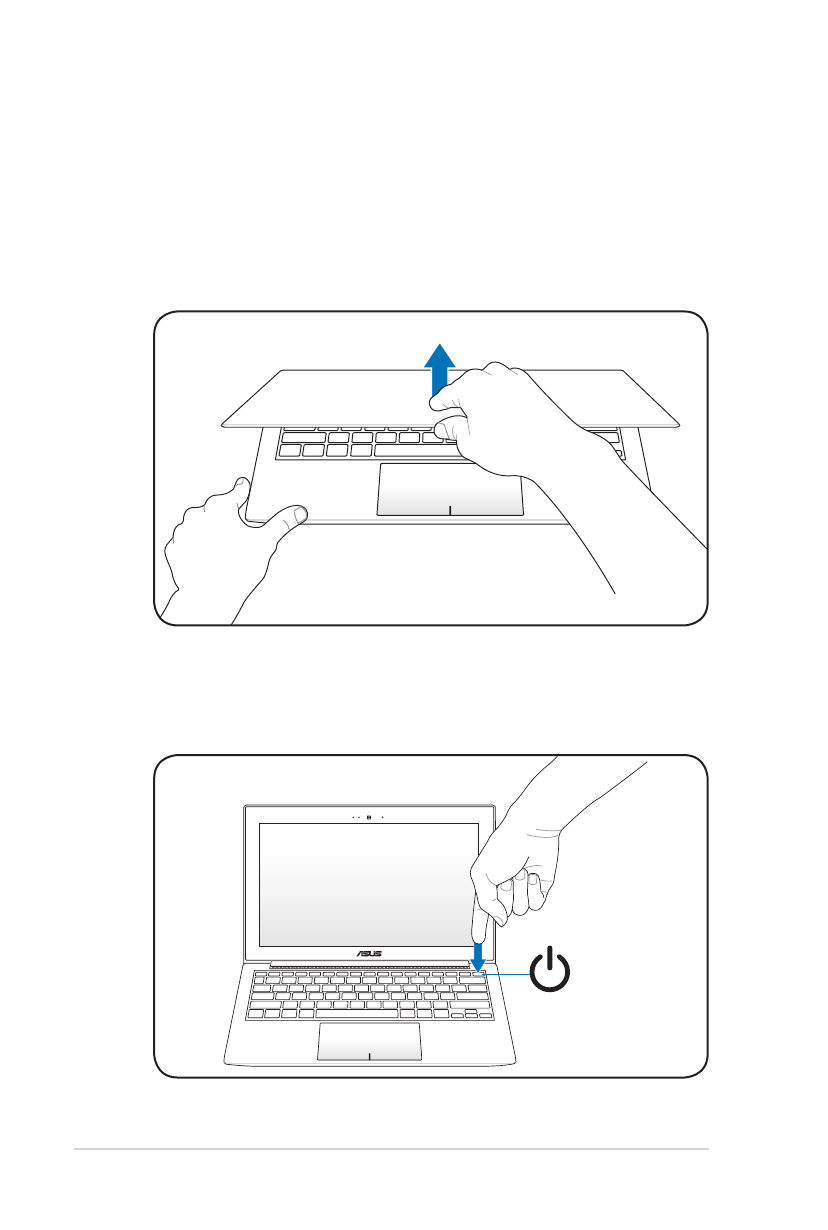 ASUS