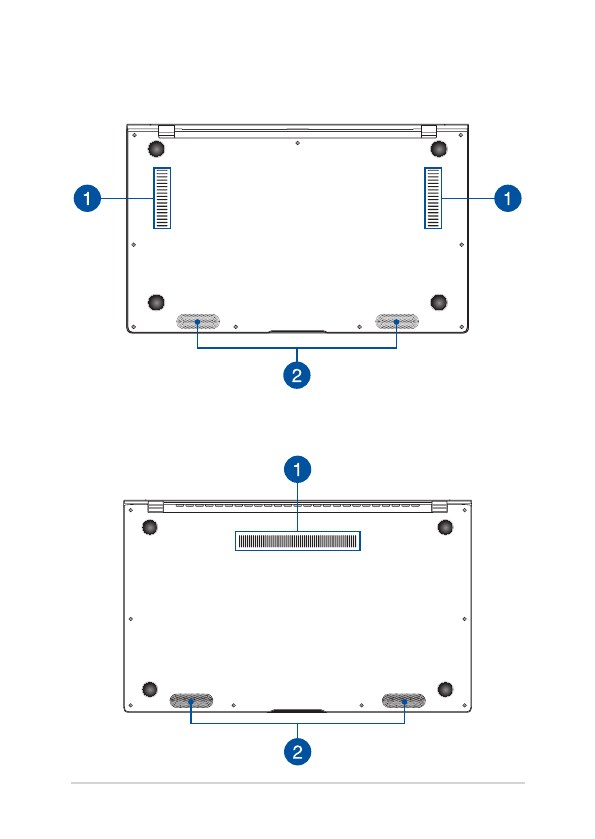 1
1
2
1
2